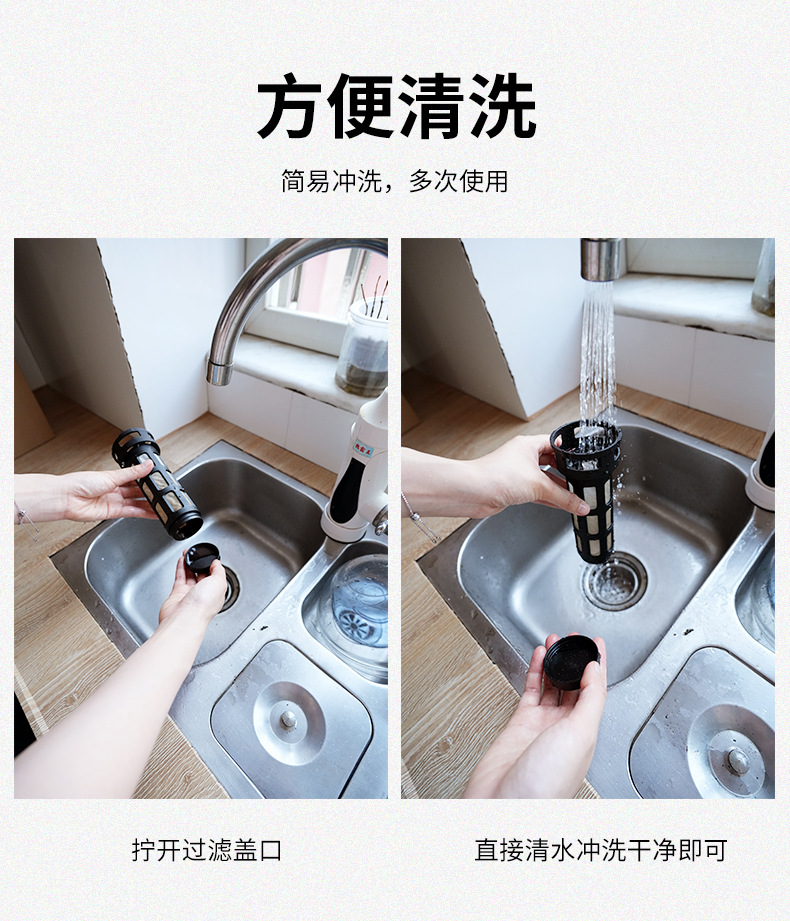 方便清洗

简易冲洗，多次使用

拧开过滤盖口

直接清水冲洗干净即可