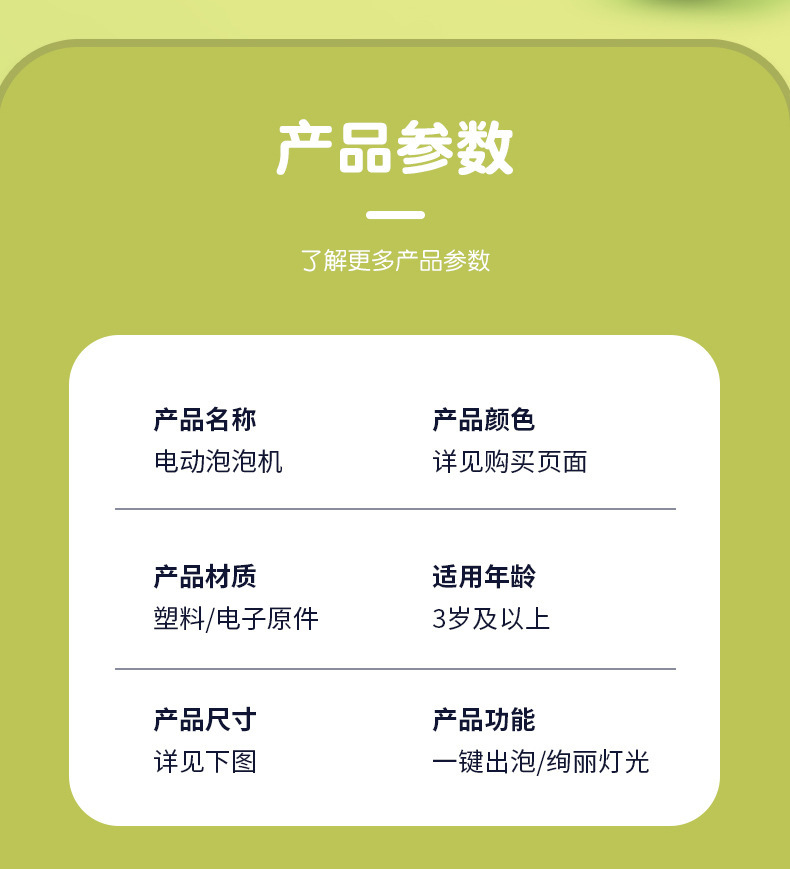 产品参数

了解更多产品参数

产品名称
电动泡泡机

产品颜色
详见购买页面

产品材质
塑料/电子原件

适用年龄
3岁及以上

产品尺寸
详见下图

产品功能
一键出泡/绚丽灯光