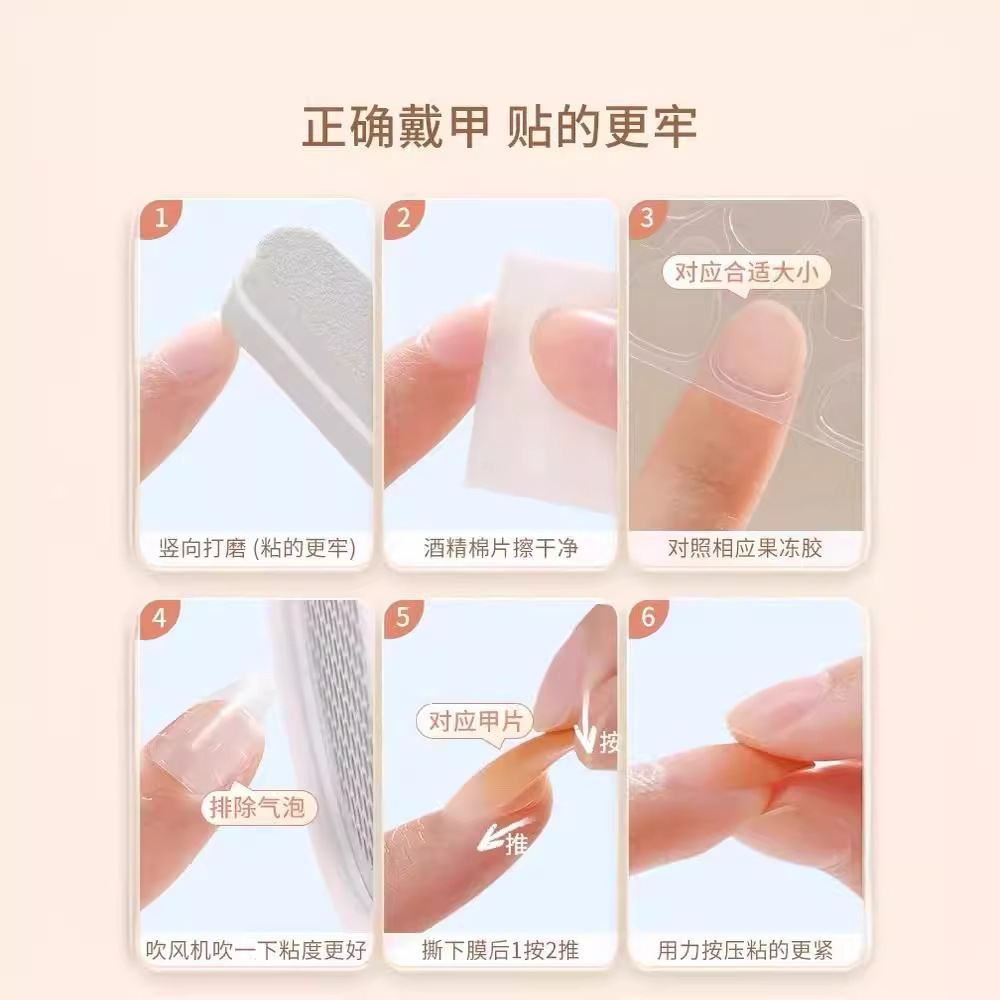 正确戴甲 贴的更牢

1
竖向打磨 (粘的更牢)

2
酒精棉片擦干净

3
对应合适大小
对照相应果冻胶

4
排除气泡
吹风机吹一下粘度更好

5
对应甲片
按
推
撕下膜后1按2推

6
用力按压粘的更紧