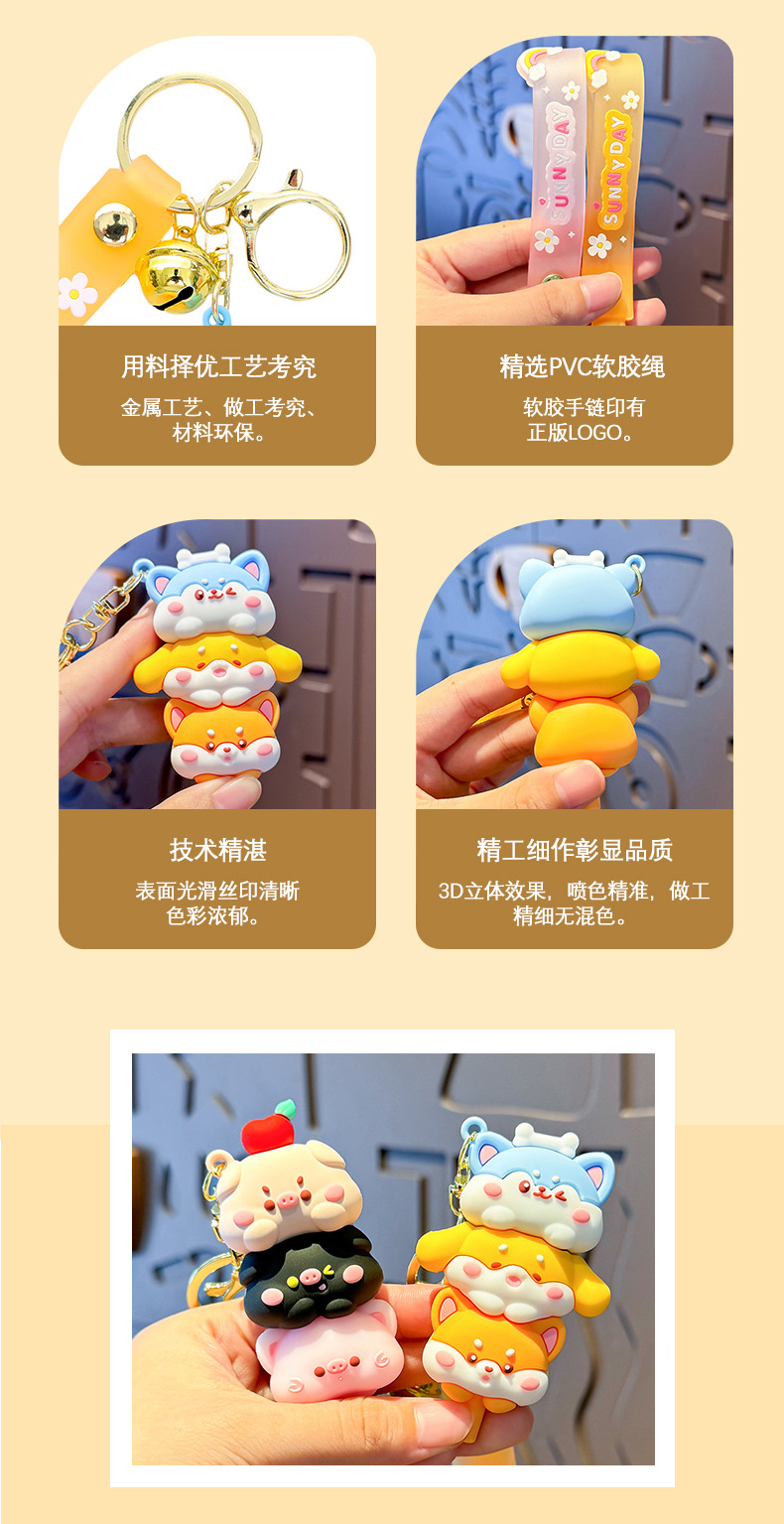 SUNNY DAY

SUNNY DAY

用料择优工艺考究

金属工艺、做工考究、材料环保。

精选PVC软胶绳

软胶手链印有正版LOGO。

技术精湛

表面光滑丝印清晰色彩浓郁。

精工细作彰显品质

3D立体效果，喷色精准，做工精细无混色。