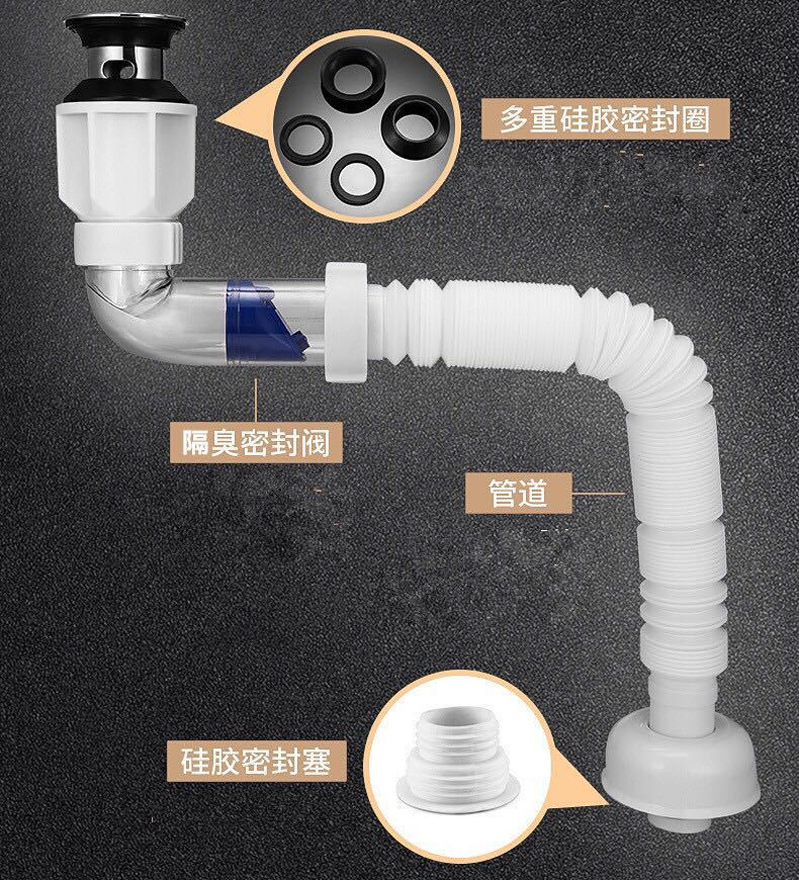 多重硅胶密封圈

隔臭密封阀

管道

硅胶密封塞