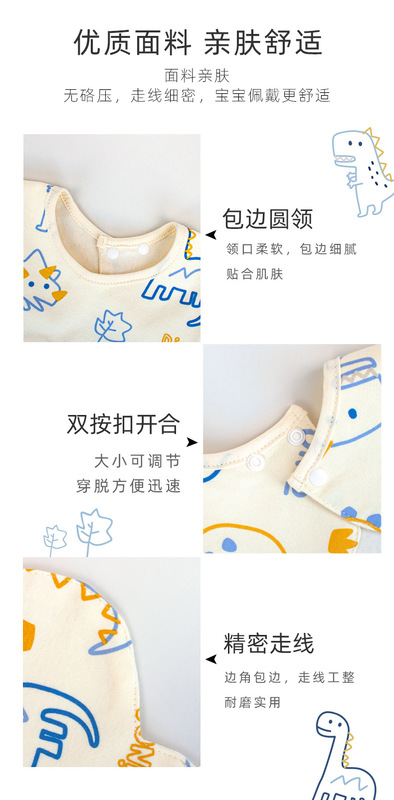 优质面料 亲肤舒适

面料亲肤
无硌压，走线细密，宝宝佩戴更舒适

包边圆领
领口柔软，包边细腻
贴合肌肤

双按扣开合
大小可调节
穿脱方便迅速

精密走线
边角包边，走线工整
耐磨实用