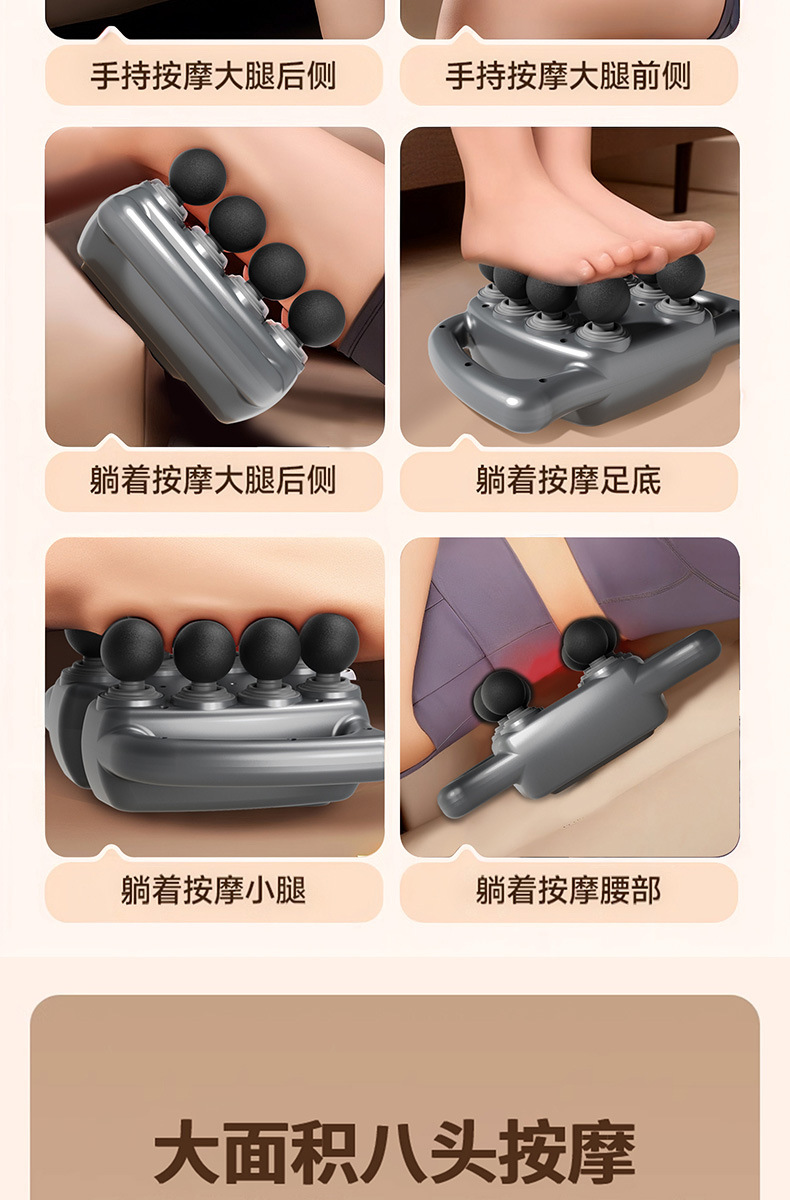 手持按摩大腿后侧

手持按摩大腿前侧

躺着按摩大腿后侧

躺着按摩足底

躺着按摩小腿

躺着按摩腰部

大面积八头按摩