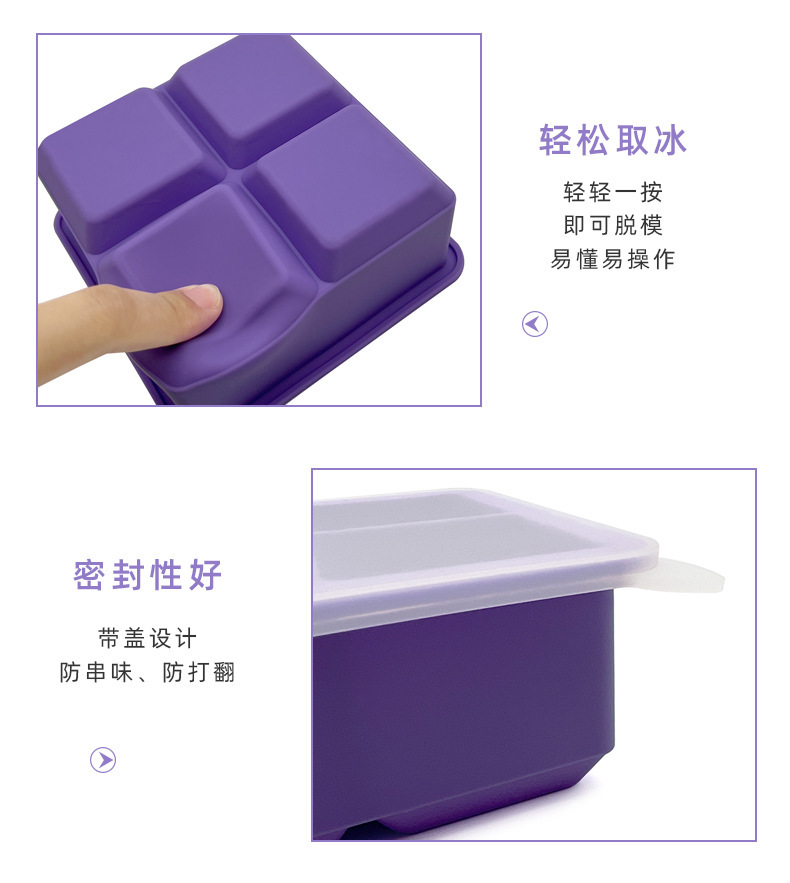 轻松取冰

轻轻一按
即可脱模
易懂易操作

密封性好

带盖设计
防串味、防打翻