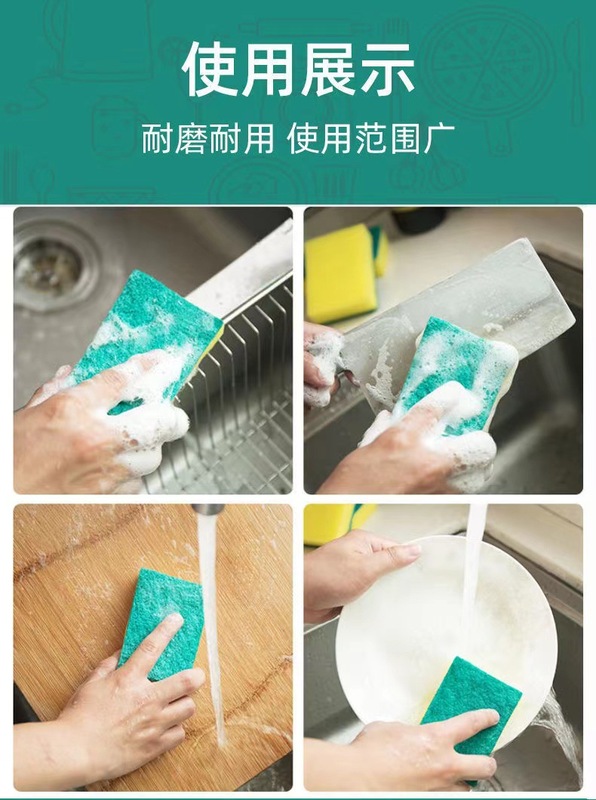 使用展示

耐磨耐用 使用范围广