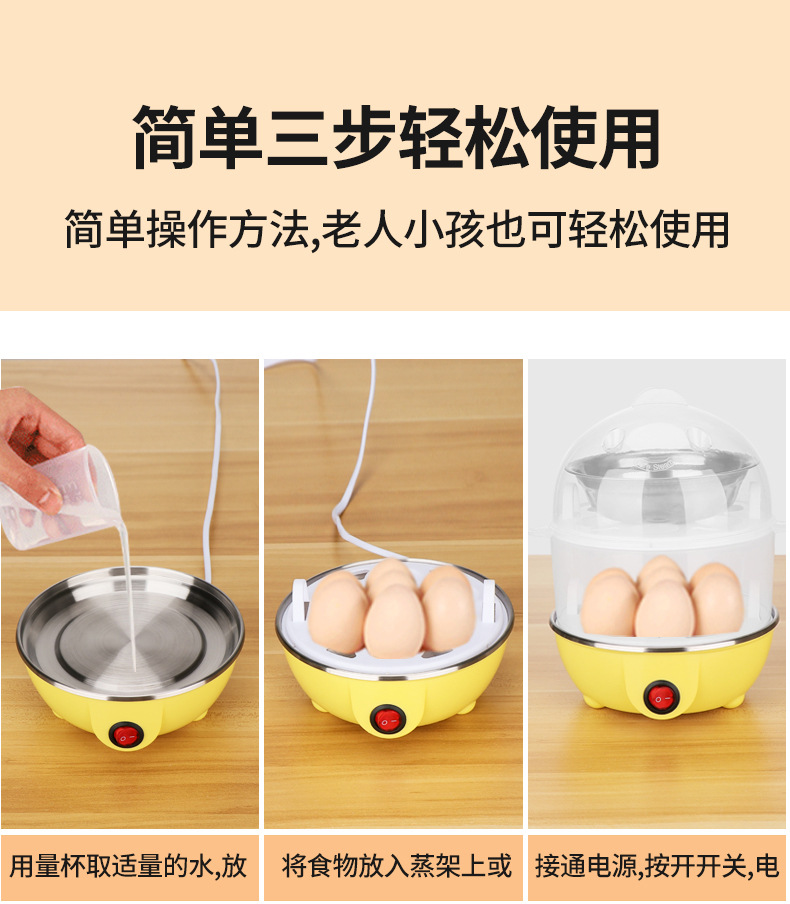 简单三步轻松使用

简单操作方法,老人小孩也可轻松使用

用量杯取适量的水,放

将食物放入蒸架上或

接通电源,按开开关,电