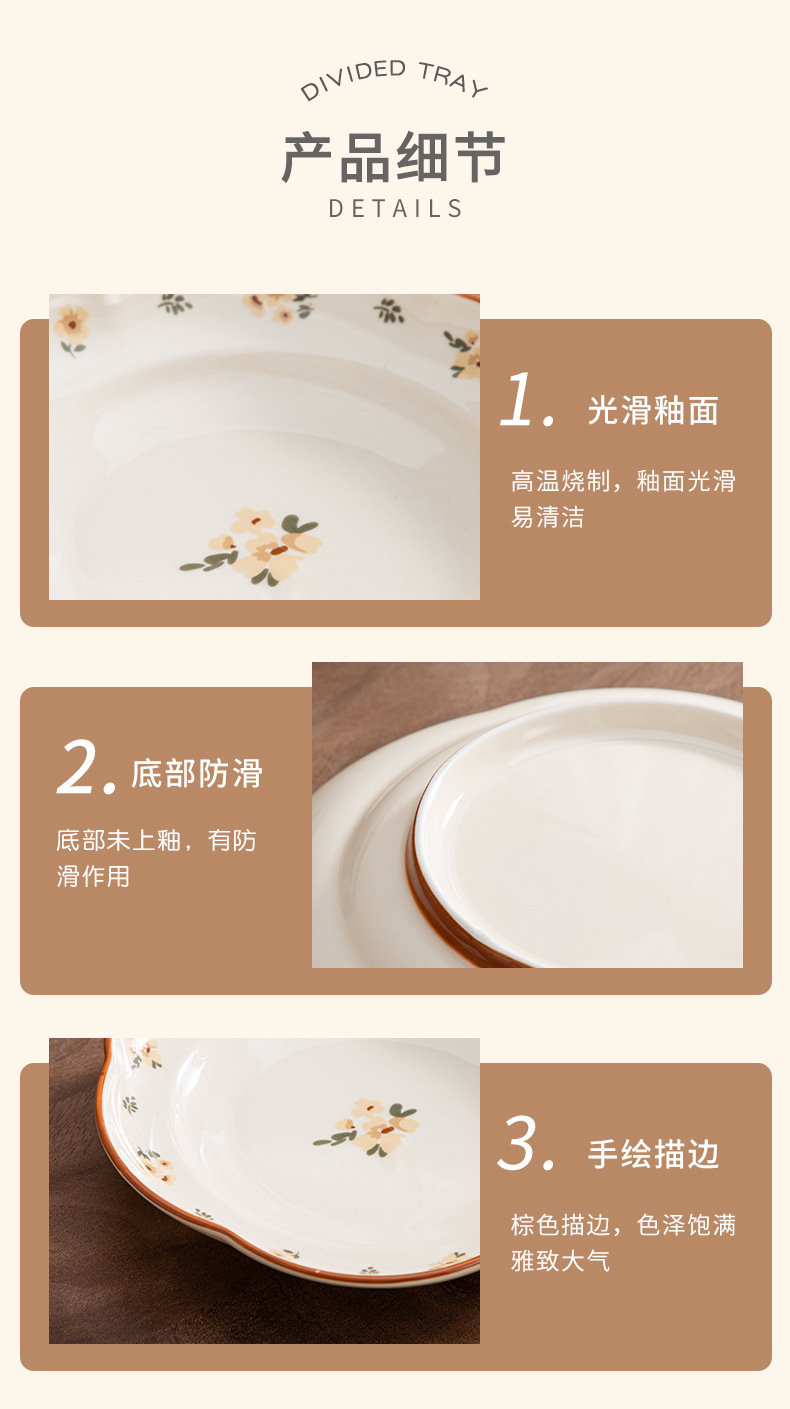 DIVIDED TRAY

产品细节

DETAILS

1. 光滑釉面

高温烧制，釉面光滑易清洁

2. 底部防滑

底部未上釉，有防滑作用

3. 手绘描边

棕色描边，色泽饱满雅致大气