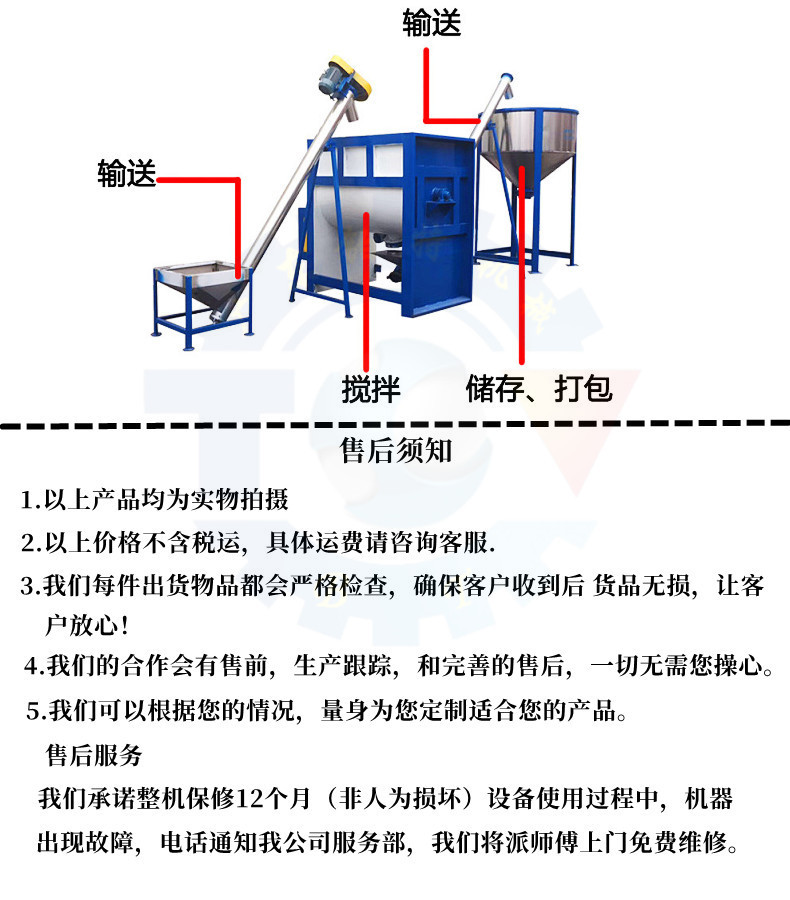 输送

输送

搅拌

储存、打包

售后须知

1.以上产品均为实物拍摄

2.以上价格不含税运，具体运费请咨询客服.

3.我们每件出货物品都会严格检查，确保客户收到后 货品无损，让客户放心！

4.我们的合作会有售前，生产跟踪，和完善的售后，一切无需您操心。

5.我们可以根据您的情况，量身为您定制适合您的产品。

售后服务

我们承诺整机保修12个月（非人为损坏）设备使用过程中，机器出现故障，电话通知我公司服务部，我们将派师傅上门免费维修。