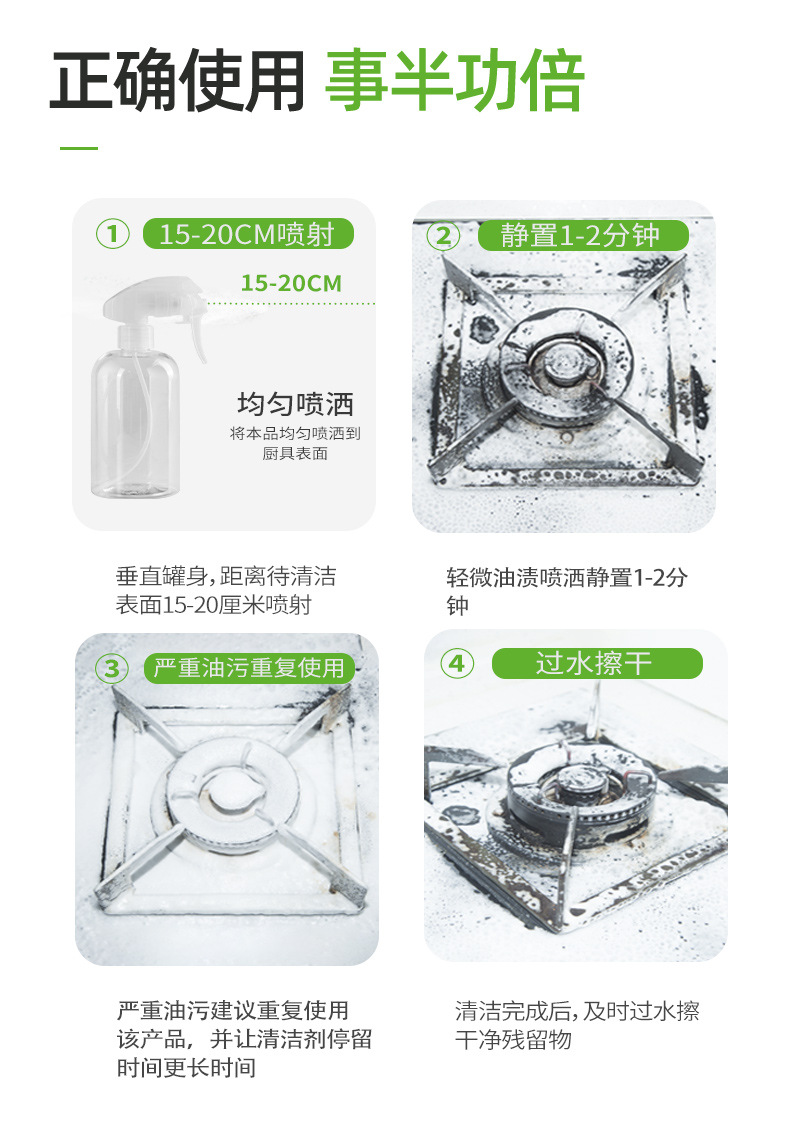 正确使用 事半功倍

① 15-20CM喷射

15-20CM

均匀喷洒
将本品均匀喷洒到厨具表面

垂直罐身，距离待清洁表面15-20厘米喷射

② 静置1-2分钟

轻微油渍喷洒静置1-2分钟

③ 严重油污重复使用

严重油污建议重复使用该产品，并让清洁剂停留时间更长时间

④ 过水擦干

清洁完成后，及时过水擦干净残留物