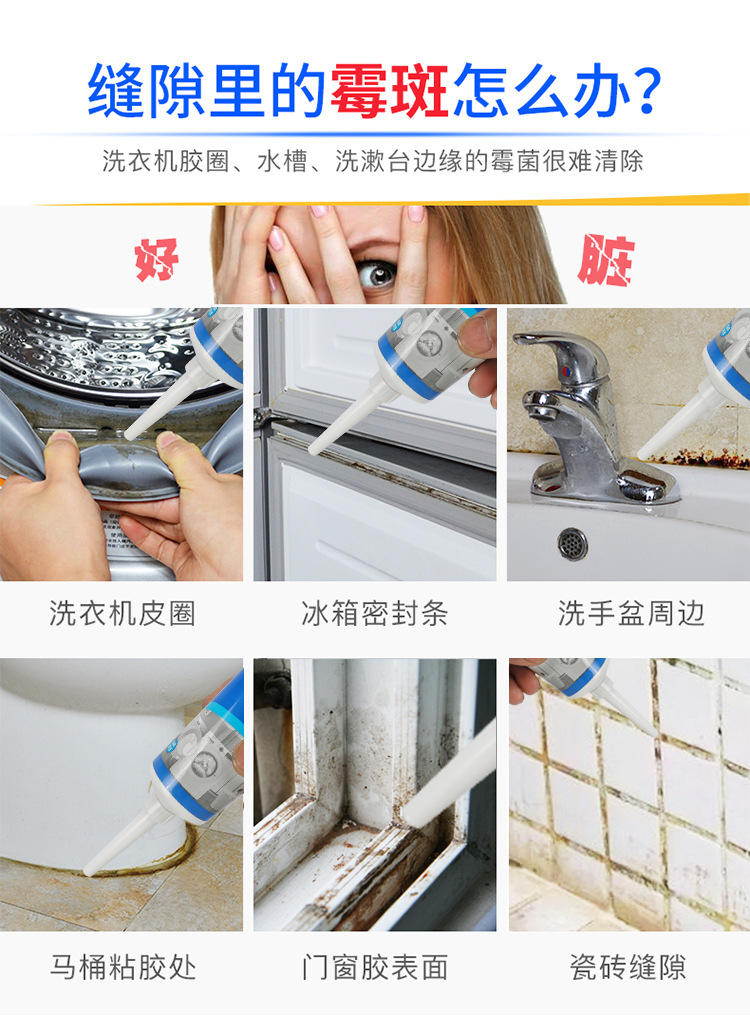 缝隙里的霉斑怎么办?

洗衣机胶圈、水槽、洗漱台边缘的霉菌很难清除

好

脏

洗衣机皮圈

冰箱密封条

洗手盆周边

马桶粘胶处

门窗胶表面

瓷砖缝隙