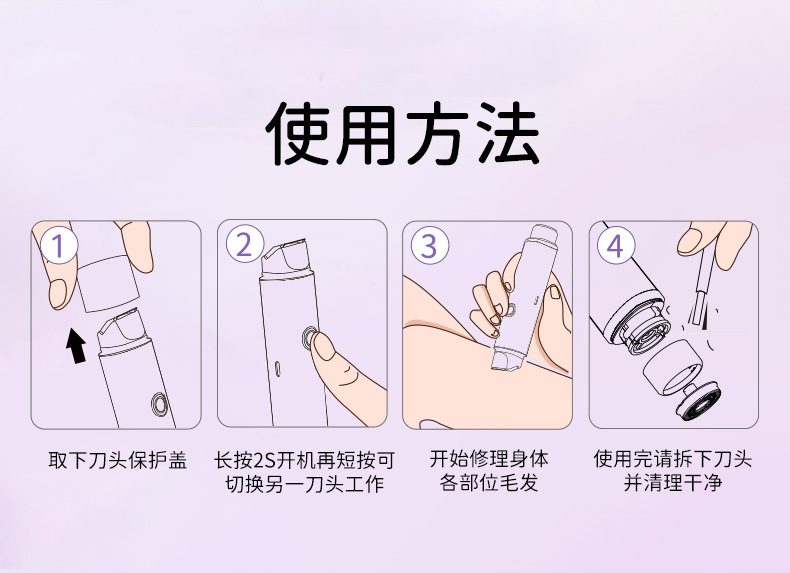 使用方法

1

取下刀头保护盖

2

长按2S开机再短按可切换另一刀头工作

3

开始修理身体各部位毛发

4

使用完请拆下刀头并清理干净