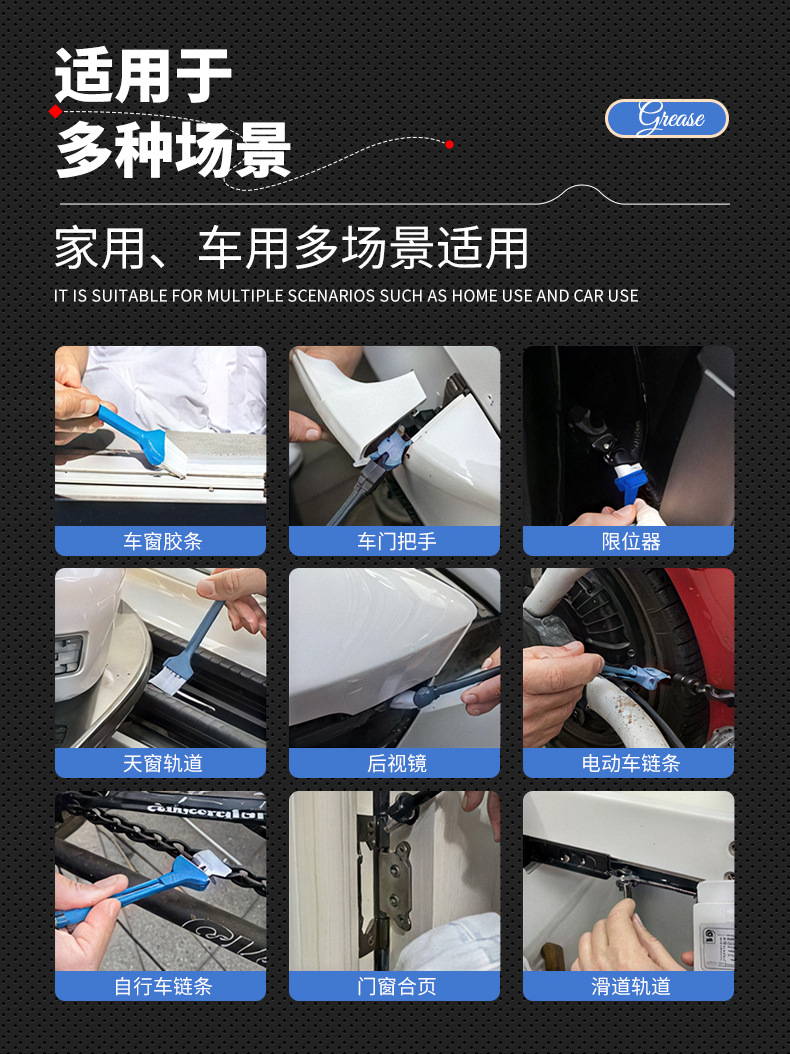 适用于
多种场景

Grease

家用、车用多场景适用

IT IS SUITABLE FOR MULTIPLE SCENARIOS SUCH AS HOME USE AND CAR USE

车窗胶条

车门把手

限位器

天窗轨道

后视镜

电动车链条

自行车链条

门窗合页

滑道轨道