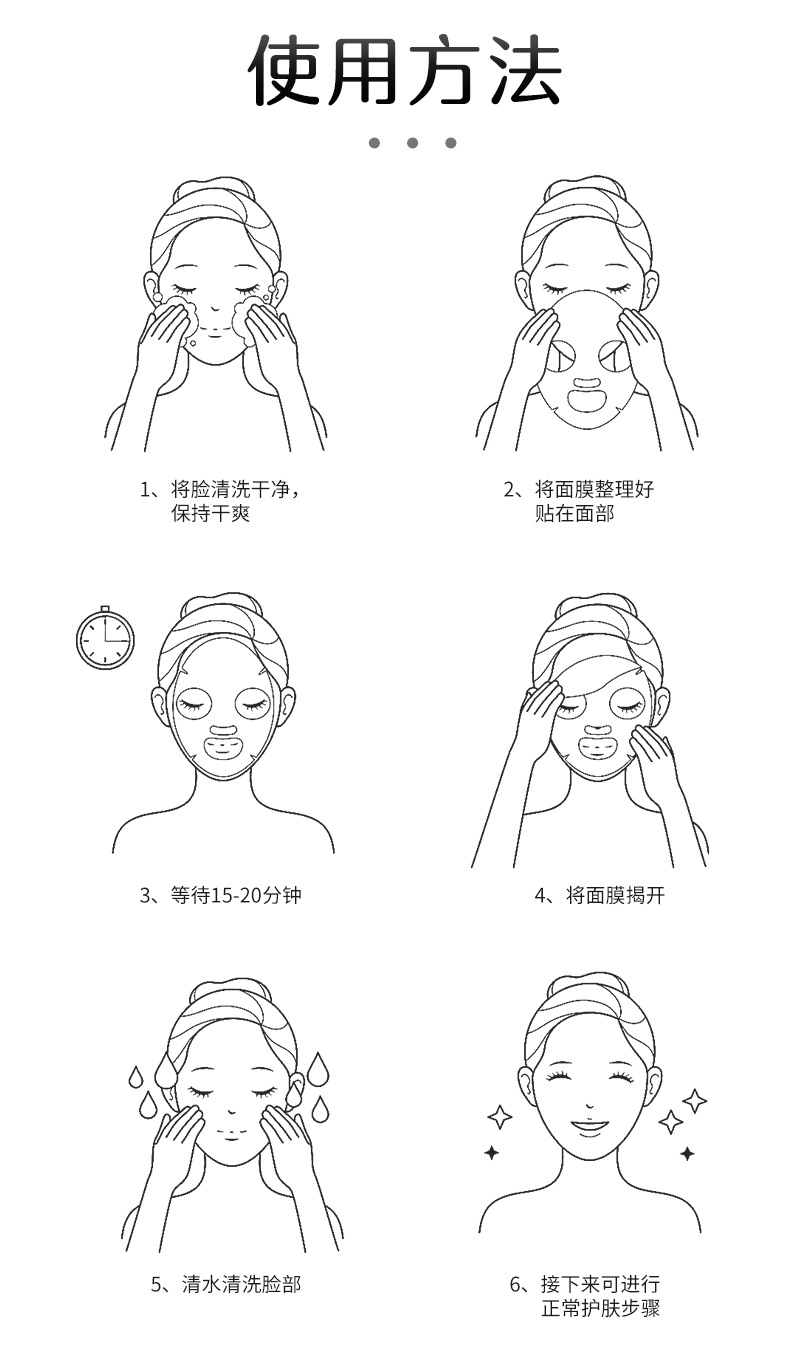 使用方法

1、将脸清洗干净，保持干爽

2、将面膜整理好贴在面部

3、等待15-20分钟

4、将面膜揭开

5、清水清洗脸部

6、接下来可进行正常护肤步骤