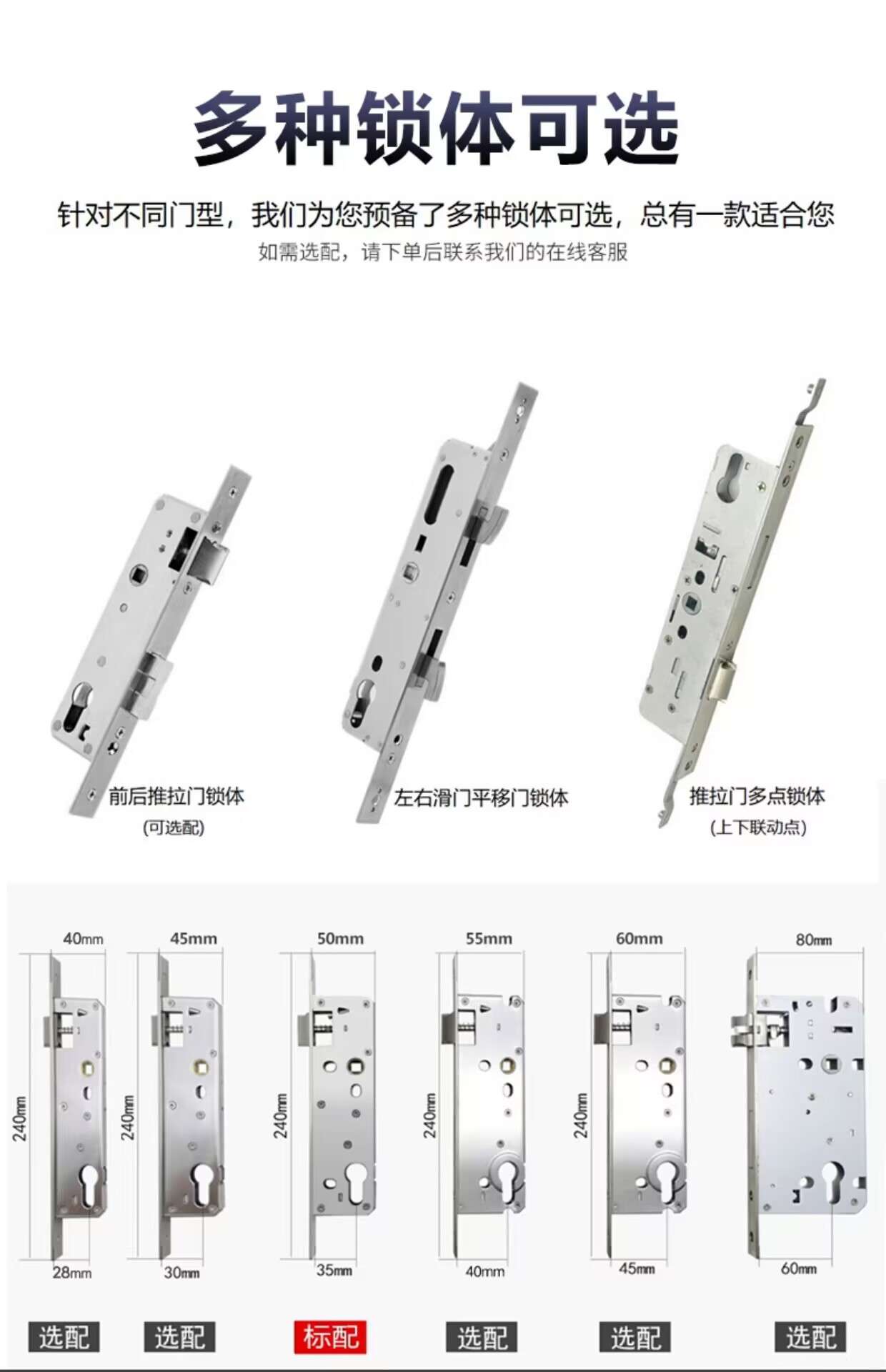 多种锁体可选

针对不同门型，我们为您预备了多种锁体可选，总有一款适合您

如需选配，请下单后联系我们的在线客服

前后推拉门锁体
(可选配)

左右滑门平移门锁体

推拉门多点锁体
(上下联动点)

40mm
240mm
28mm
选配

45mm
240mm
30mm
选配

50mm
240mm
35mm
标配

55mm
240mm
40mm
选配

60mm
240mm
45mm
选配

80mm
60mm
选配