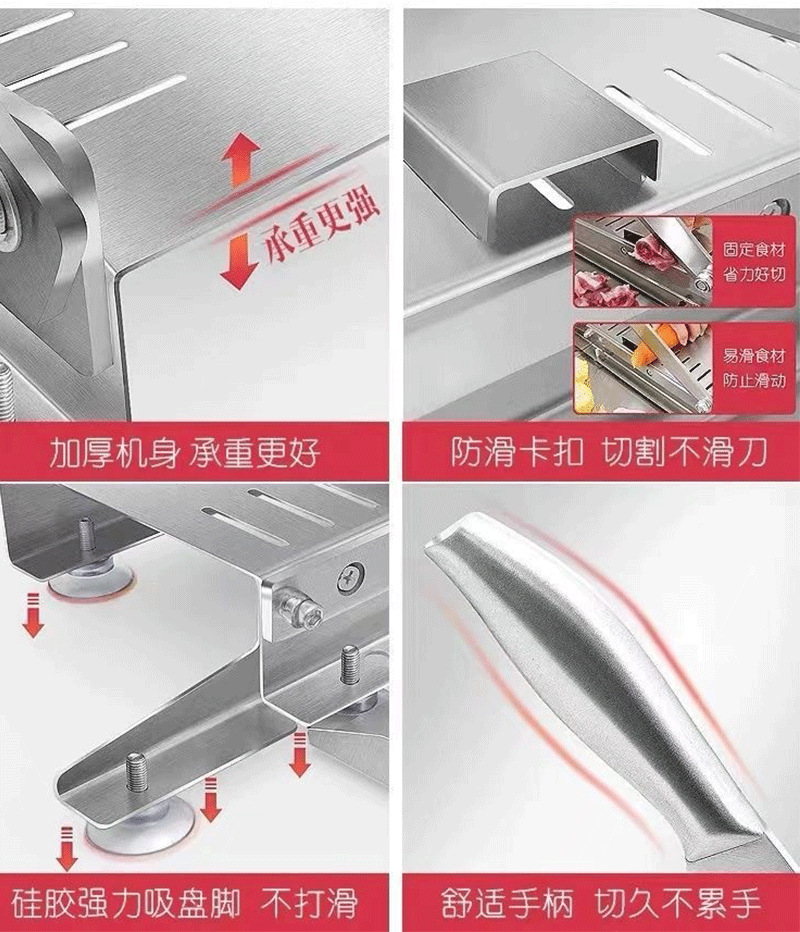 承重更强

加厚机身 承重更好

固定食材
省力好切

易滑食材
防止滑动

防滑卡扣 切割不滑刀

硅胶强力吸盘脚 不打滑

舒适手柄 切久不累手