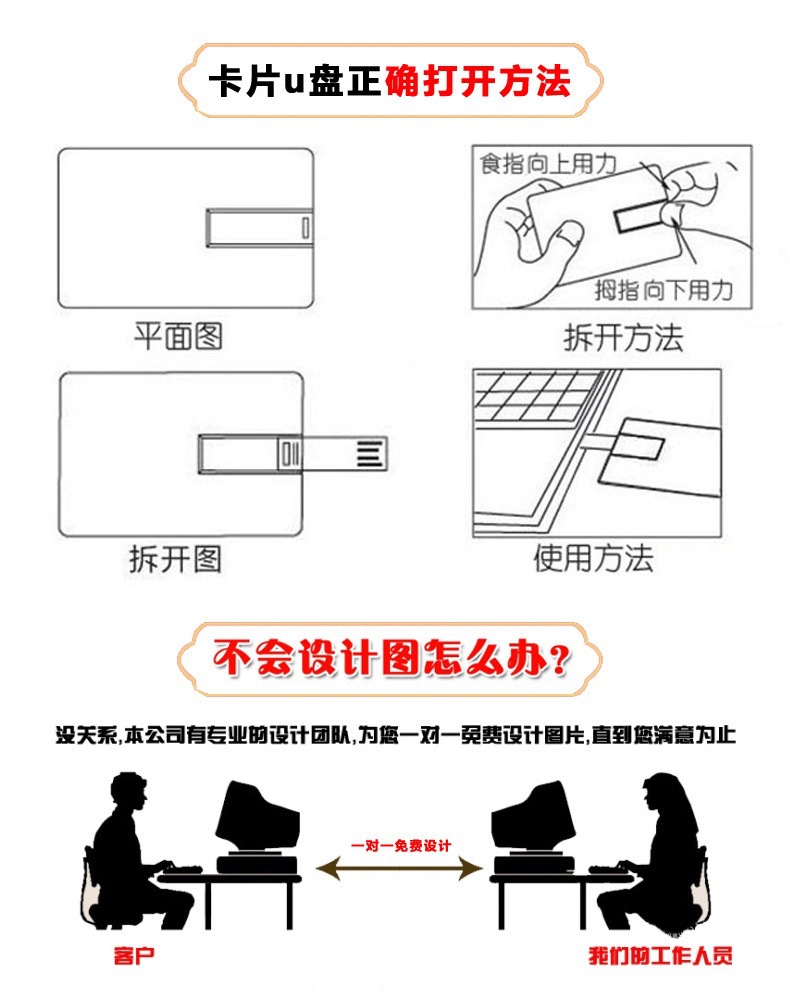 卡片u盘正确打开方法

平面图

食指向上用力

拇指向下用力

拆开方法

拆开图

使用方法

不会设计图怎么办？

没关系，本公司有专业的设计团队，为您一对一免费设计图片，直到您满意为止

一对一免费设计

客户

我们的工作人员