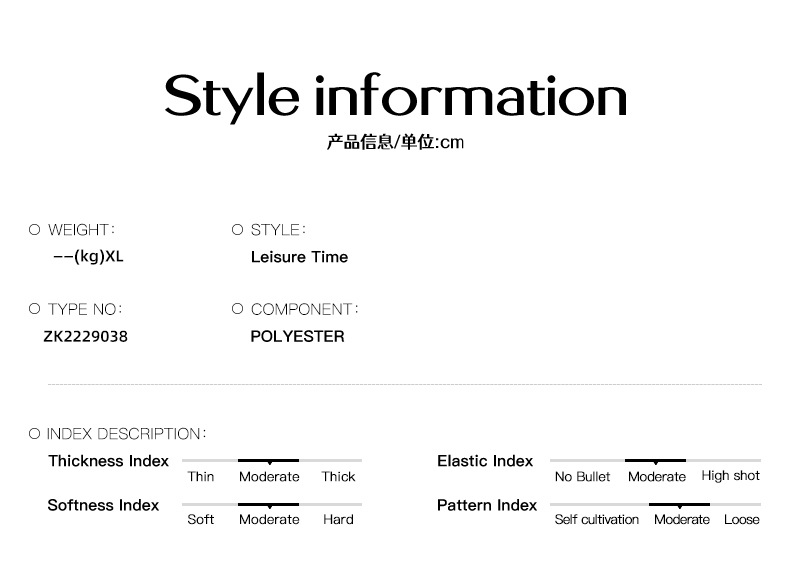 Style information
产品信息/单位:cm

○ WEIGHT:
--(kg)XL

○ STYLE:
Leisure Time

○ TYPE NO:
ZK2229038

○ COMPONENT:
POLYESTER

○ INDEX DESCRIPTION:

Thickness Index
Thin Moderate Thick

Softness Index
Soft Moderate Hard

Elastic Index
No Bullet Moderate High shot

Pattern Index
Self cultivation Moderate Loose