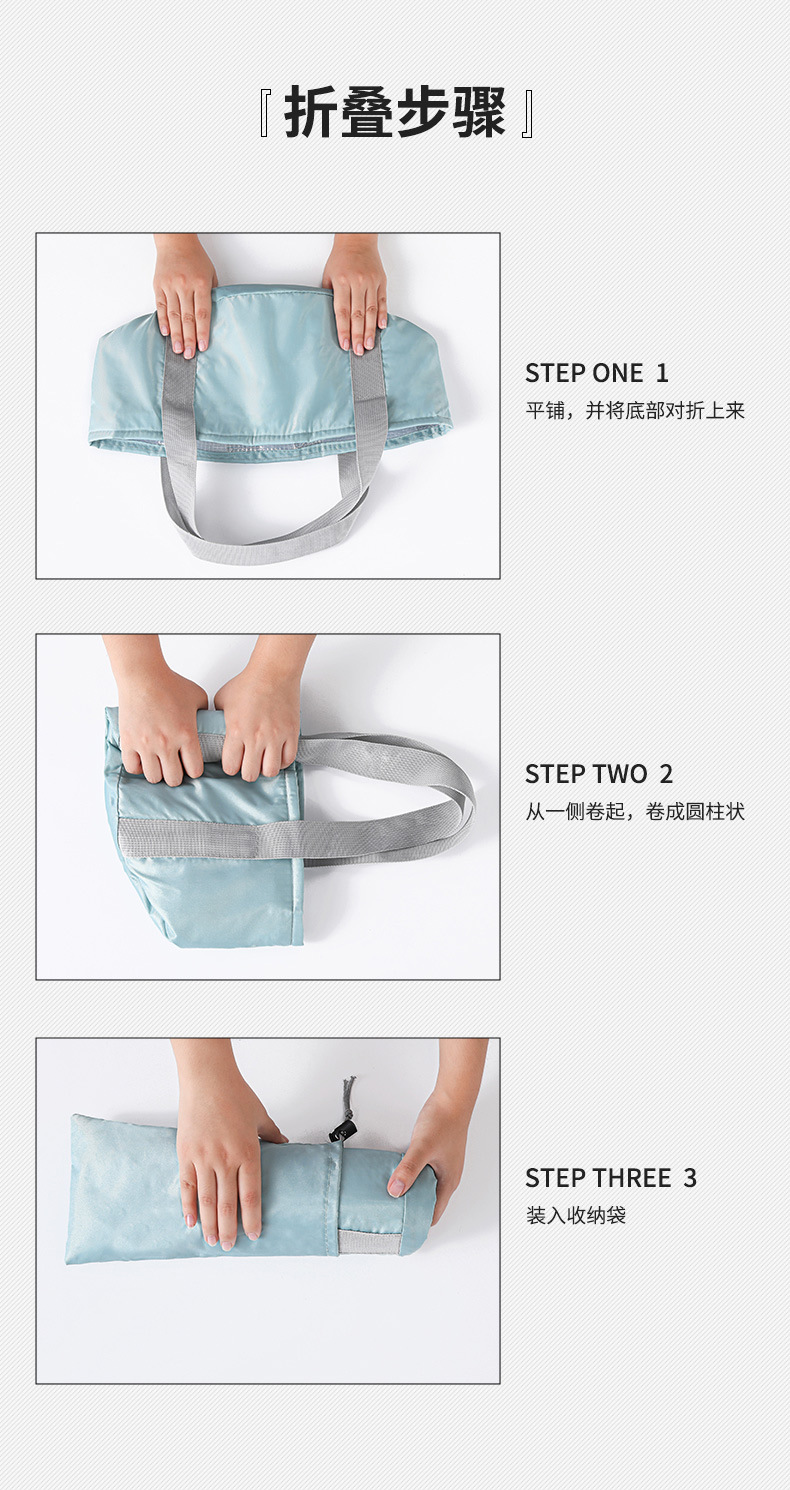 『折叠步骤』

STEP ONE 1
平铺，并将底部对折上来

STEP TWO 2
从一侧卷起，卷成圆柱状

STEP THREE 3
装入收纳袋