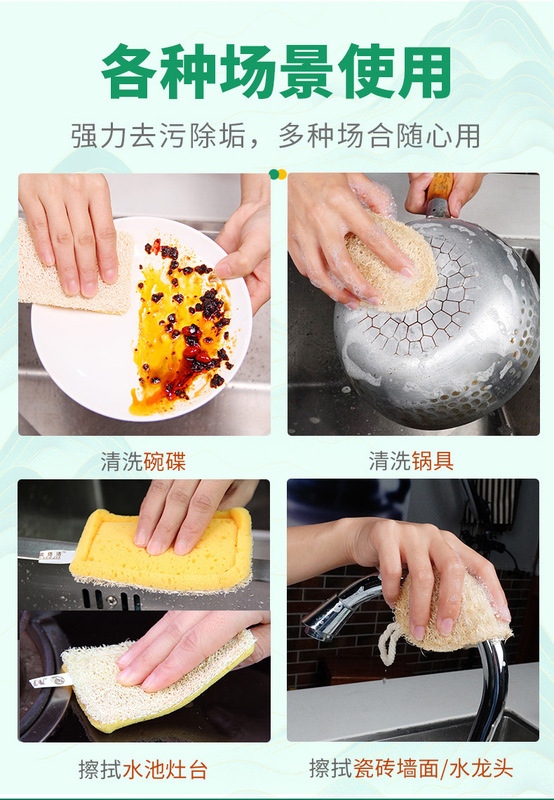 各种场景使用

强力去污除垢，多种场合随心用

清洗碗碟

清洗锅具

擦拭水池灶台

擦拭瓷砖墙面/水龙头