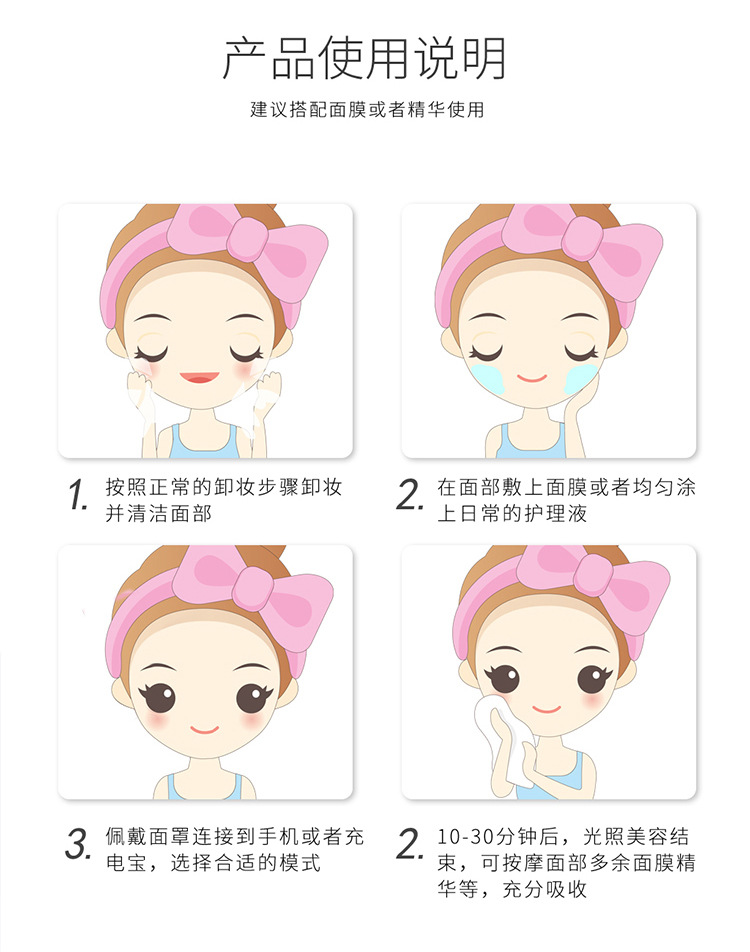 产品使用说明

建议搭配面膜或者精华使用

1. 按照正常的卸妆步骤卸妆并清洁面部

2. 在面部敷上面膜或者均匀涂上日常的护理液

3. 佩戴面罩连接到手机或者充电宝，选择合适的模式

2. 10-30分钟后，光照美容结束，可按摩面部多余面膜精华等，充分吸收