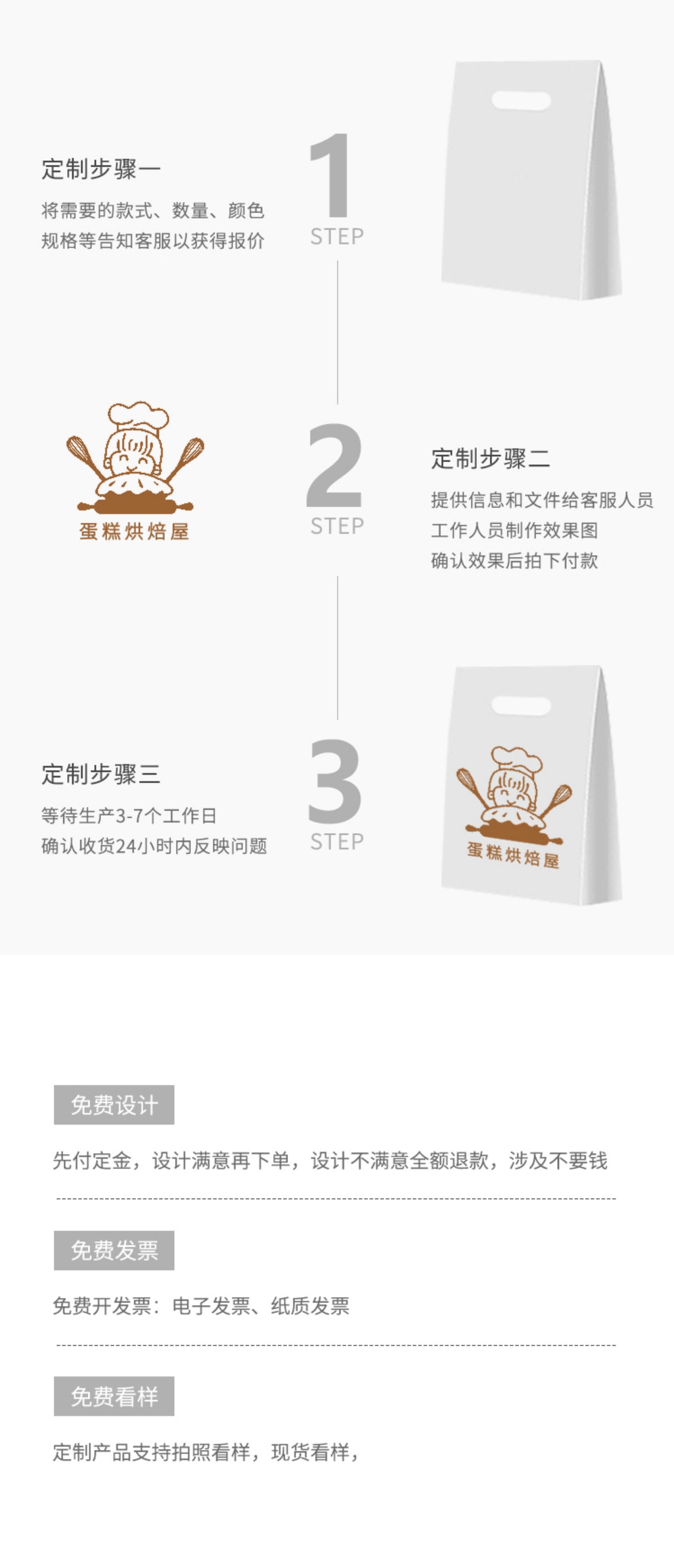 定制步骤一
将需要的款式、数量、颜色
规格等告知客服以获得报价

1
STEP

蛋糕烘焙屋

2
STEP

定制步骤二
提供信息和文件给客服人员
工作人员制作效果图
确认效果后拍下付款

定制步骤三
等待生产3-7个工作日
确认收货24小时内反映问题

3
STEP

蛋糕烘焙屋

免费设计

先付定金，设计满意再下单，设计不满意全额退款，涉及不要钱

免费发票

免费开发票：电子发票、纸质发票

免费看样

定制产品支持拍照看样，现货看样，