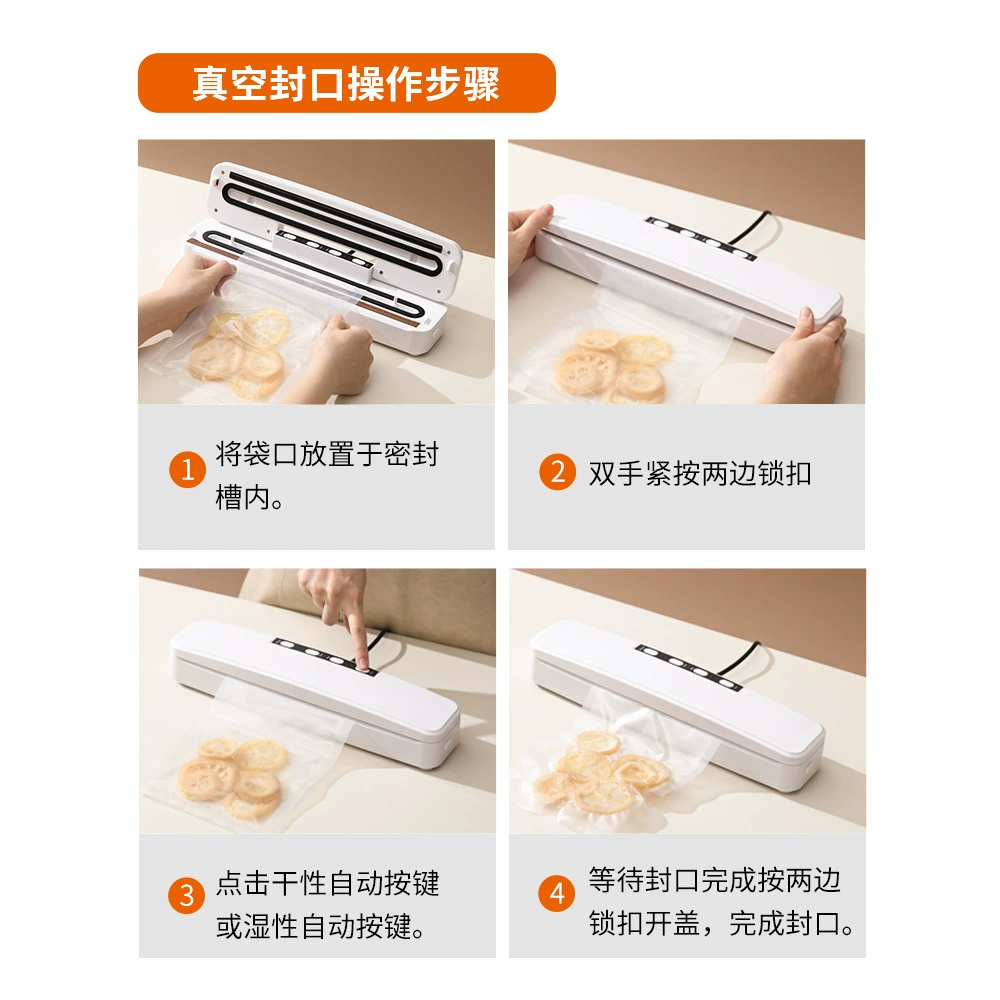 真空封口操作步骤

1 将袋口放置于密封槽内。

2 双手紧按两边锁扣

3 点击干性自动按键或湿性自动按键。

4 等待封口完成按两边锁扣开盖，完成封口。