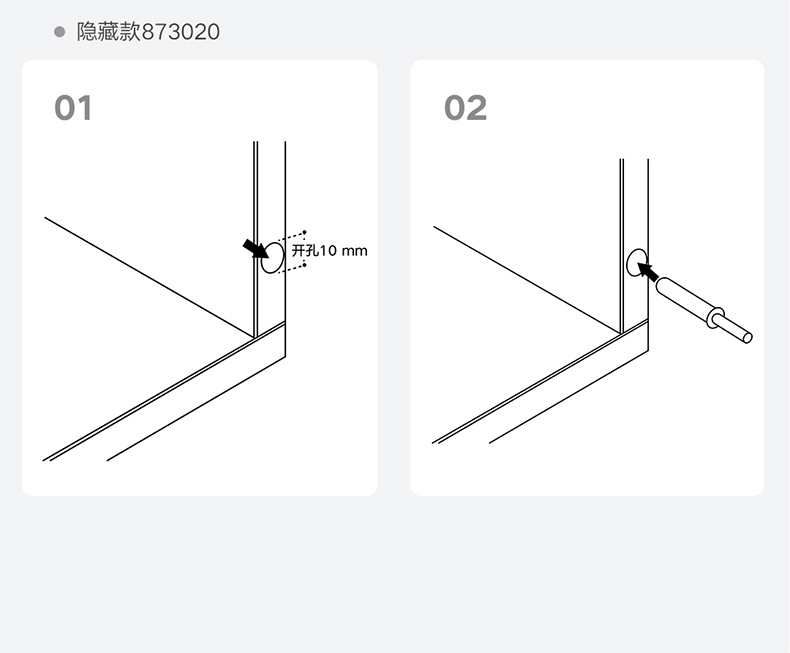 ● 隐藏款873020

01

开孔10 mm

02