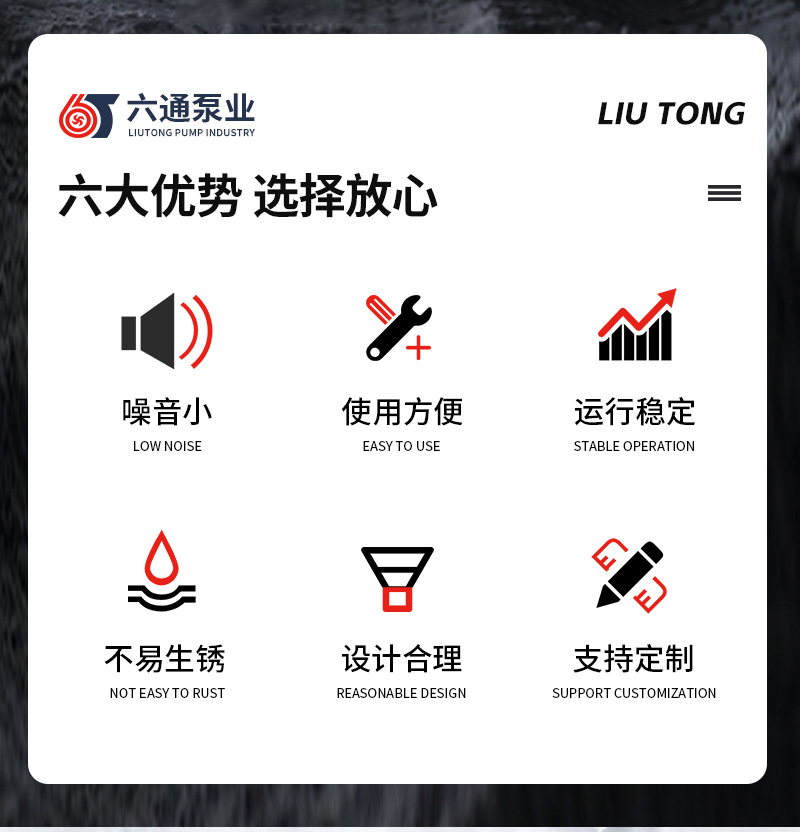 六通泵业
LIUTONG PUMP INDUSTRY

LIU TONG

六大优势 选择放心

噪音小
LOW NOISE

使用方便
EASY TO USE

运行稳定
STABLE OPERATION

不易生锈
NOT EASY TO RUST

设计合理
REASONABLE DESIGN

支持定制
SUPPORT CUSTOMIZATION