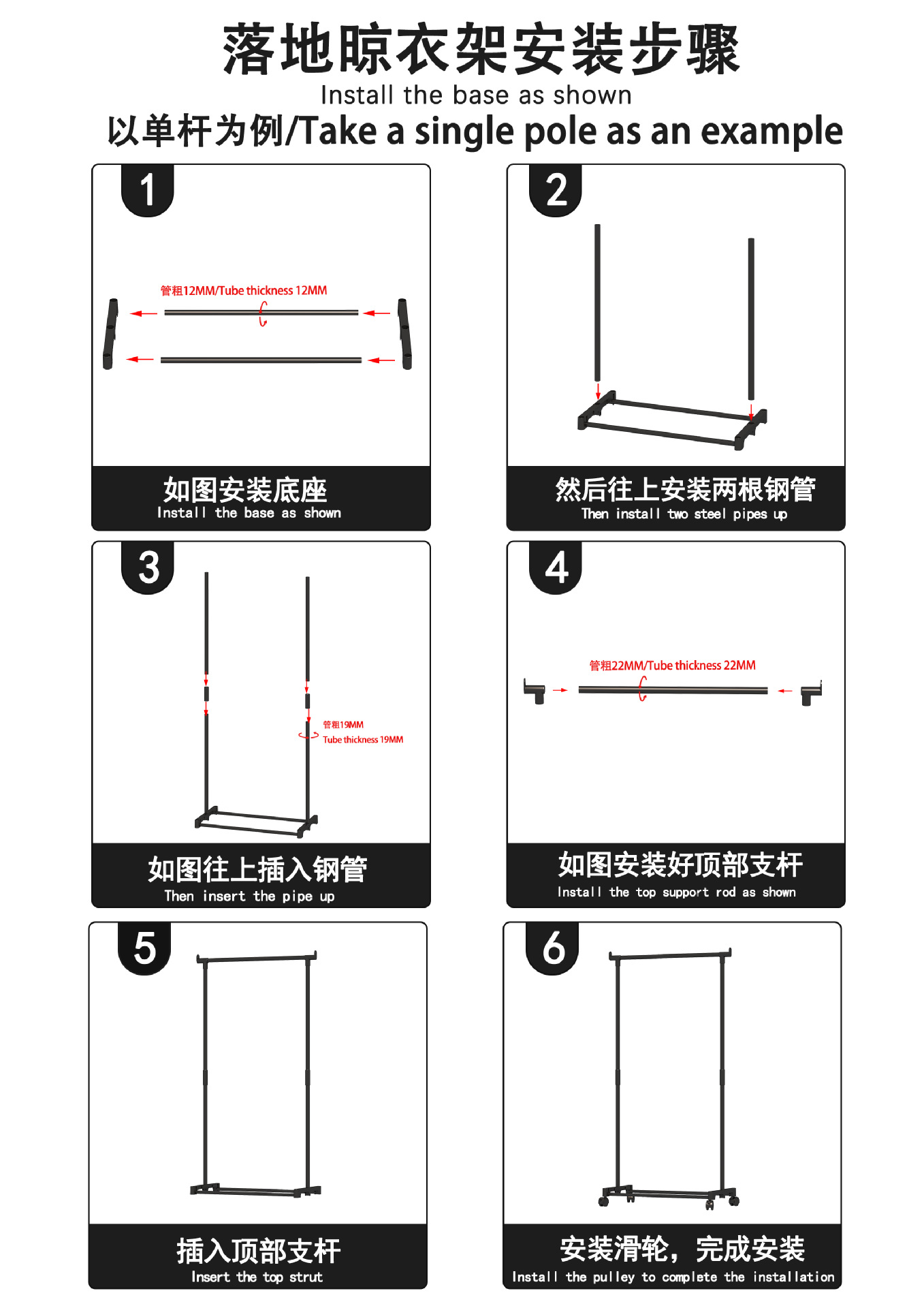 落地晾衣架安装步骤
Install the base as shown
以单杆为例/Take a single pole as an example

1
管粗12MM/Tube thickness 12MM
如图安装底座
Install the base as shown

2
然后往上安装两根钢管
Then install two steel pipes up

3
管粗19MM
Tube thickness 19MM
如图往上插入钢管
Then insert the pipe up

4
管粗22MM/Tube thickness 22MM
如图安装好顶部支杆
Install the top support rod as shown

5
插入顶部支杆
Insert the top strut

6
安装滑轮，完成安装
Install the pulley to complete the installation