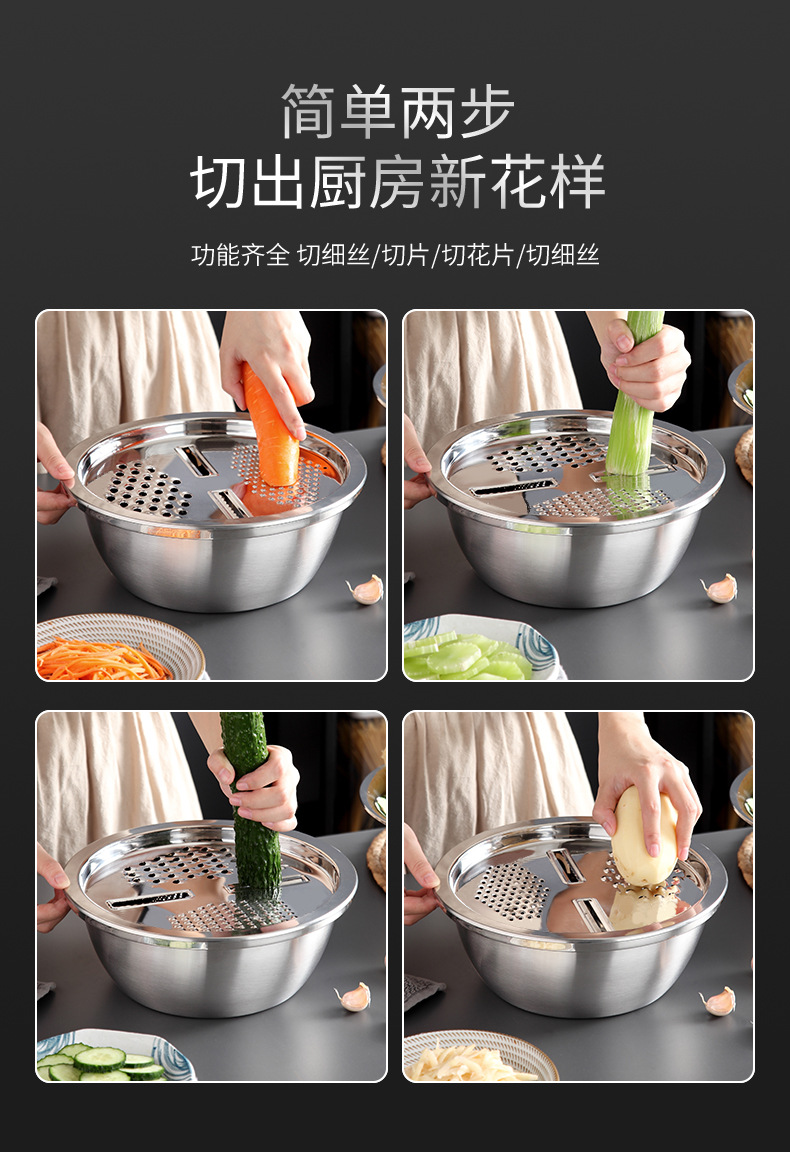 简单两步
切出厨房新花样

功能齐全 切细丝/切片/切花片/切细丝