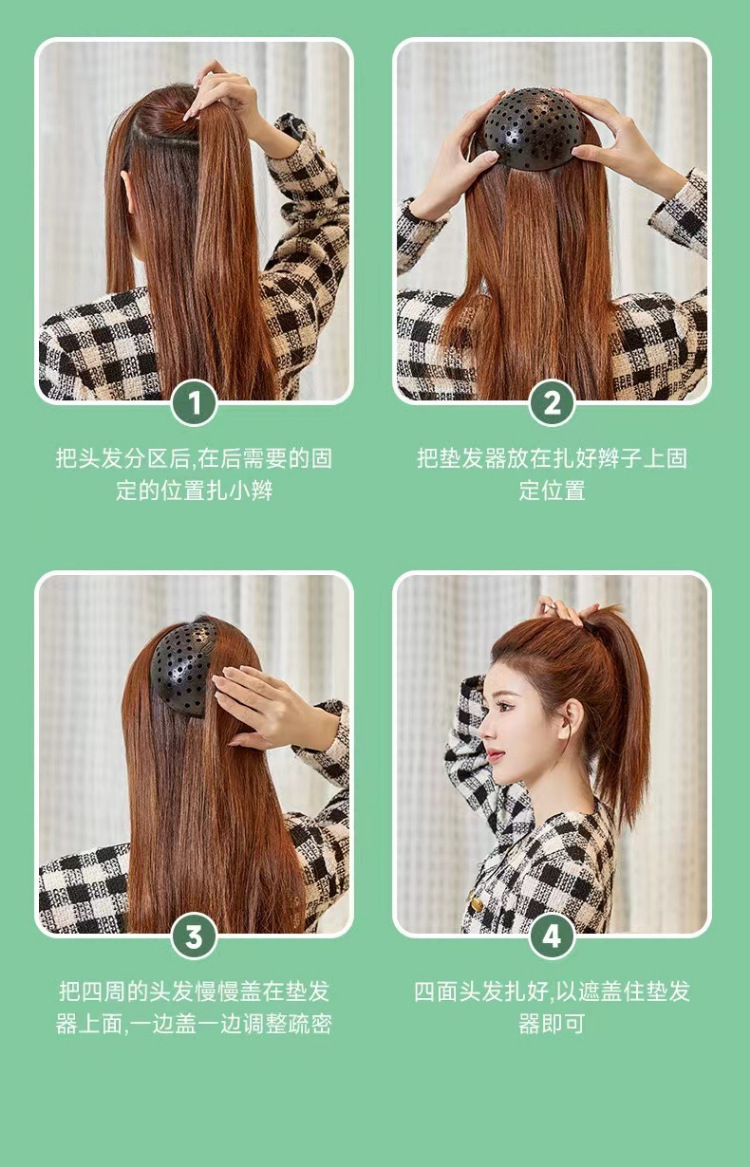 1

把头发分区后,在后需要的固定的位置扎小辫

2

把垫发器放在扎好辫子上固定位置

3

把四周的头发慢慢盖在垫发器上面,一边盖一边调整疏密

4

四面头发扎好,以遮盖住垫发器即可