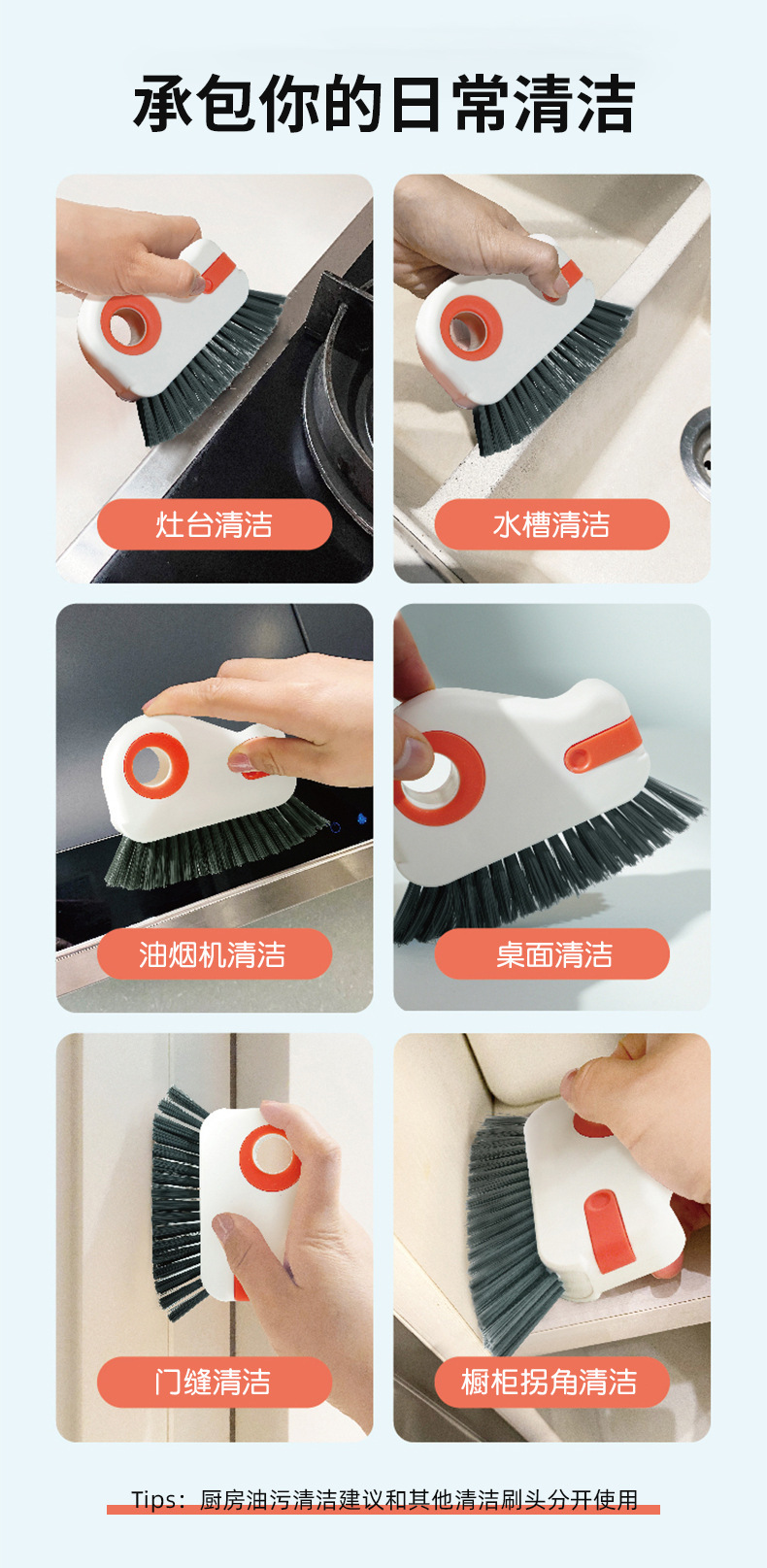 承包你的日常清洁

灶台清洁

水槽清洁

油烟机清洁

桌面清洁

门缝清洁

橱柜拐角清洁

Tips：厨房油污清洁建议和其他清洁刷头分开使用