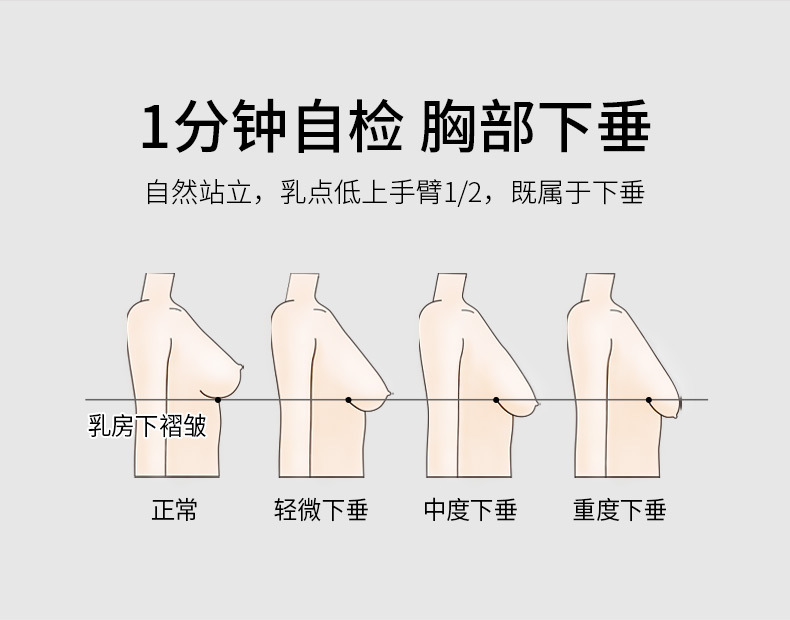 1分钟自检 胸部下垂

自然站立，乳点低上手臂1/2，既属于下垂

乳房下褶皱

正常

轻微下垂

中度下垂

重度下垂