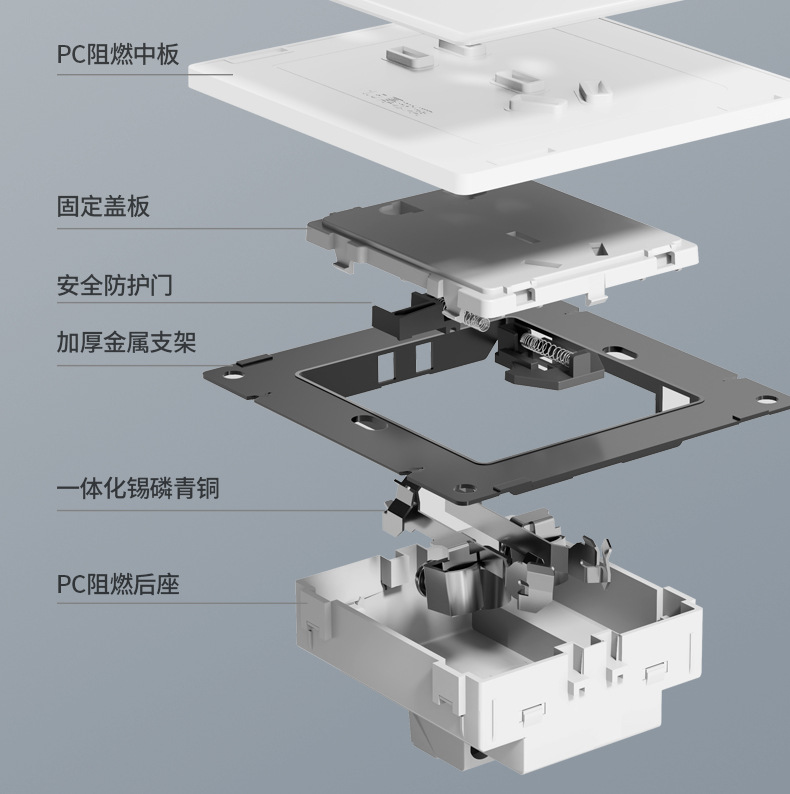 PC阻燃中板

固定盖板

安全防护门

加厚金属支架

一体化锡磷青铜

PC阻燃后座