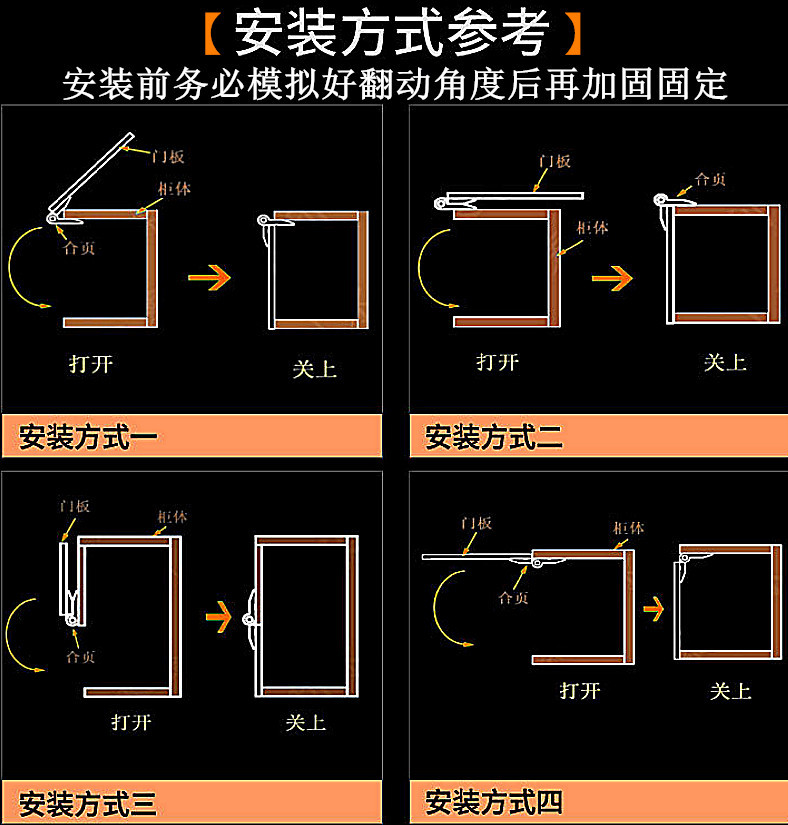 【安装方式参考】
安装前务必模拟好翻动角度后再加固固定

门板
柜体
合页
打开
关上
安装方式一

门板
合页
柜体
打开
关上
安装方式二

门板
柜体
合页
打开
关上
安装方式三

门板
柜体
合页
打开
关上
安装方式四