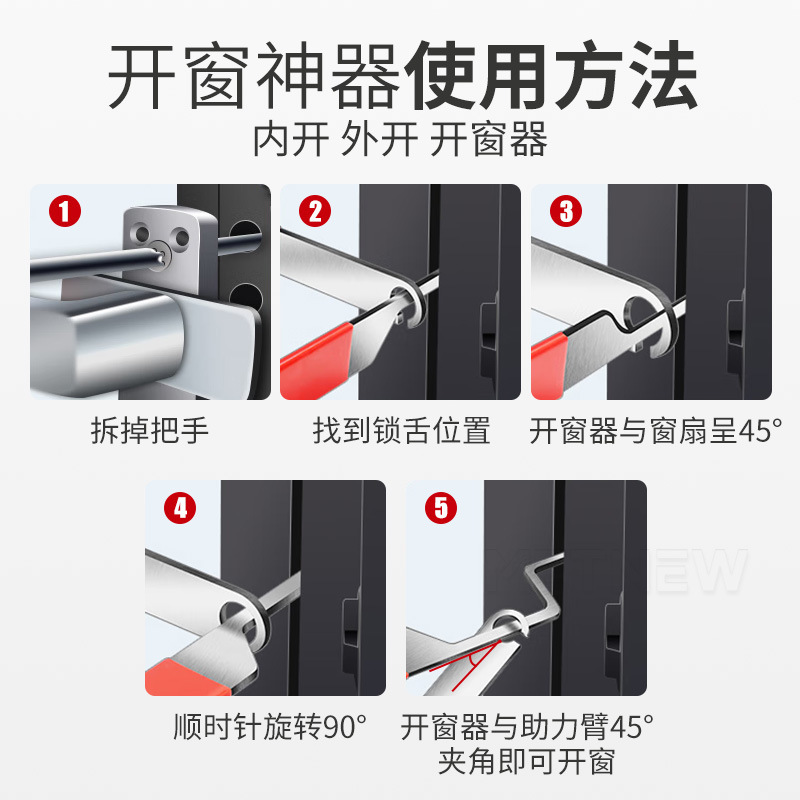 开窗神器使用方法
内开 外开 开窗器

1
拆掉把手

2
找到锁舌位置

3
开窗器与窗扇呈45°

4
顺时针旋转90°

5
开窗器与助力臂45°夹角即可开窗