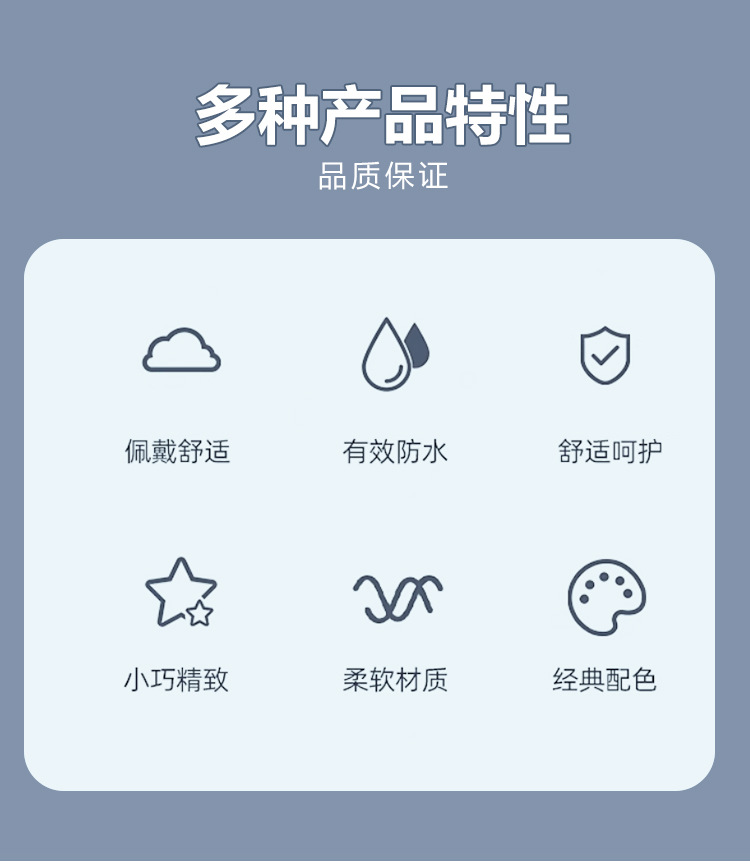 多种产品特性

品质保证

佩戴舒适

有效防水

舒适呵护

小巧精致

柔软材质

经典配色