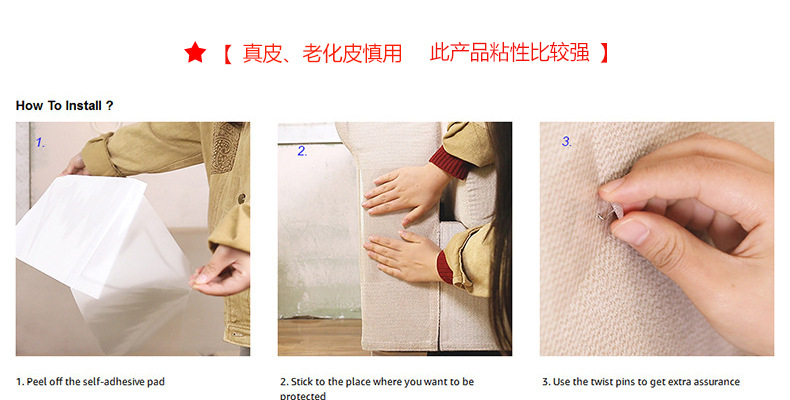 ★【 真皮、老化皮慎用　此产品粘性比较强 】

How To Install ?

1.

2.

3.

1. Peel off the self-adhesive pad

2. Stick to the place where you want to be protected

3. Use the twist pins to get extra assurance