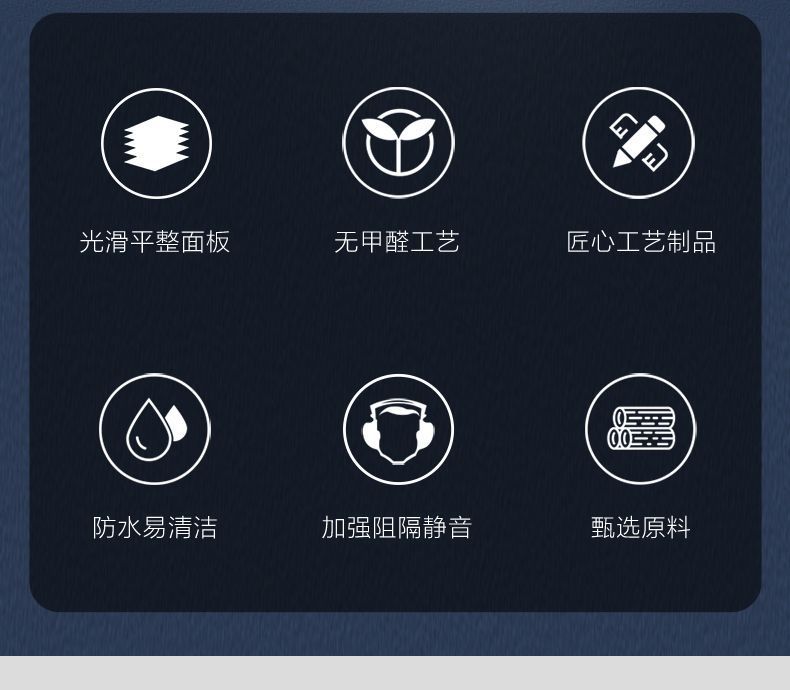 光滑平整面板

无甲醛工艺

匠心工艺制品

防水易清洁

加强阻隔静音

甄选原料