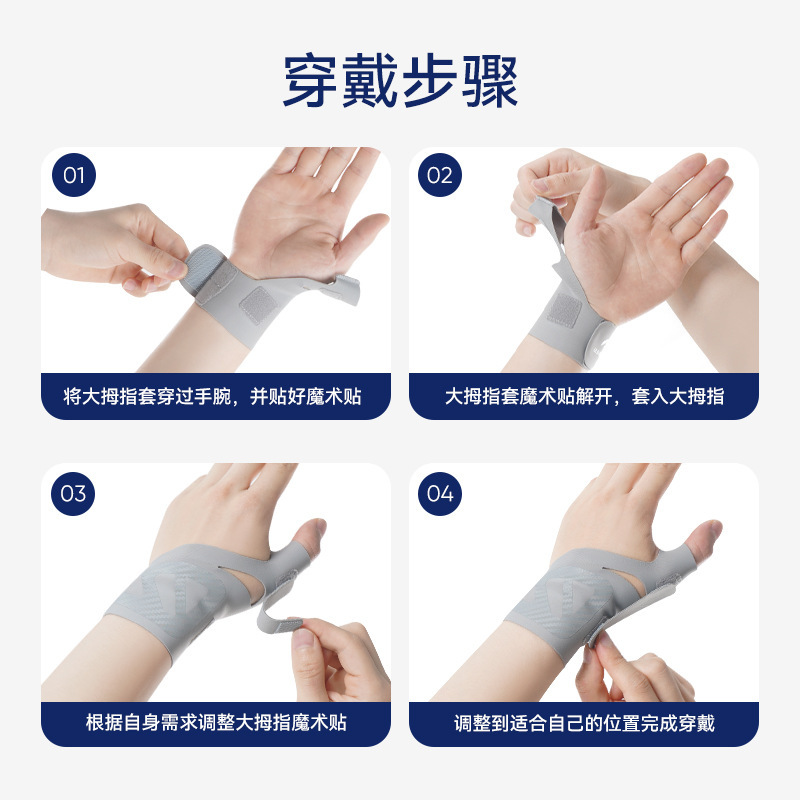 穿戴步骤

01

将大拇指套穿过手腕，并贴好魔术贴

02

大拇指套魔术贴解开，套入大拇指

03

根据自身需求调整大拇指魔术贴

04

调整到适合自己的位置完成穿戴