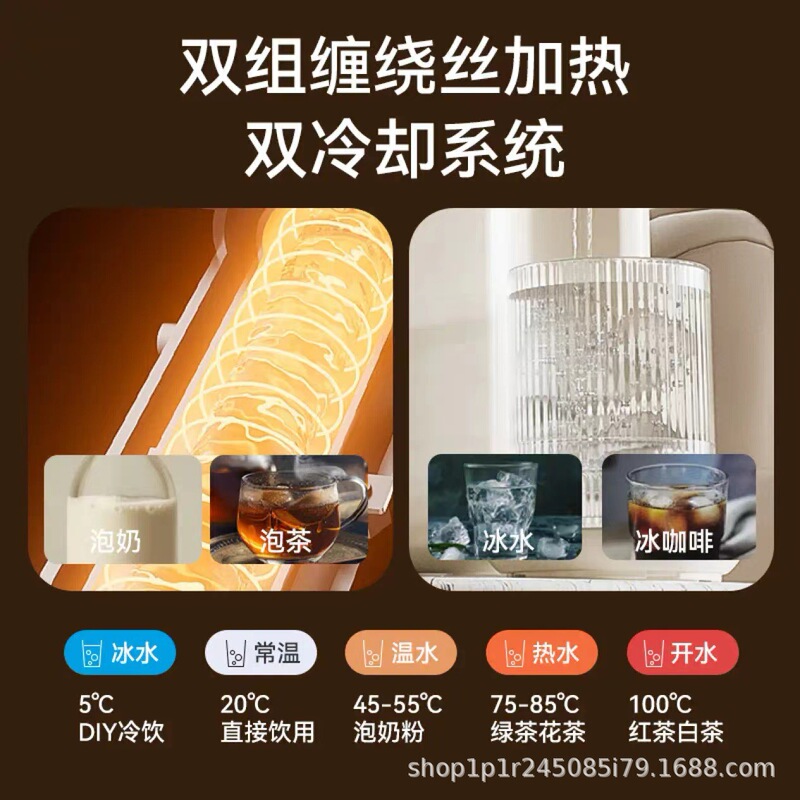 双组缠绕丝加热
双冷却系统

泡奶
泡茶
冰水
冰咖啡

冰水
5℃
DIY冷饮

常温
20℃
直接饮用

温水
45-55℃
泡奶粉

热水
75-85℃
绿茶花茶

开水
100℃
红茶白茶

shop1p1r245085i79.1688.com