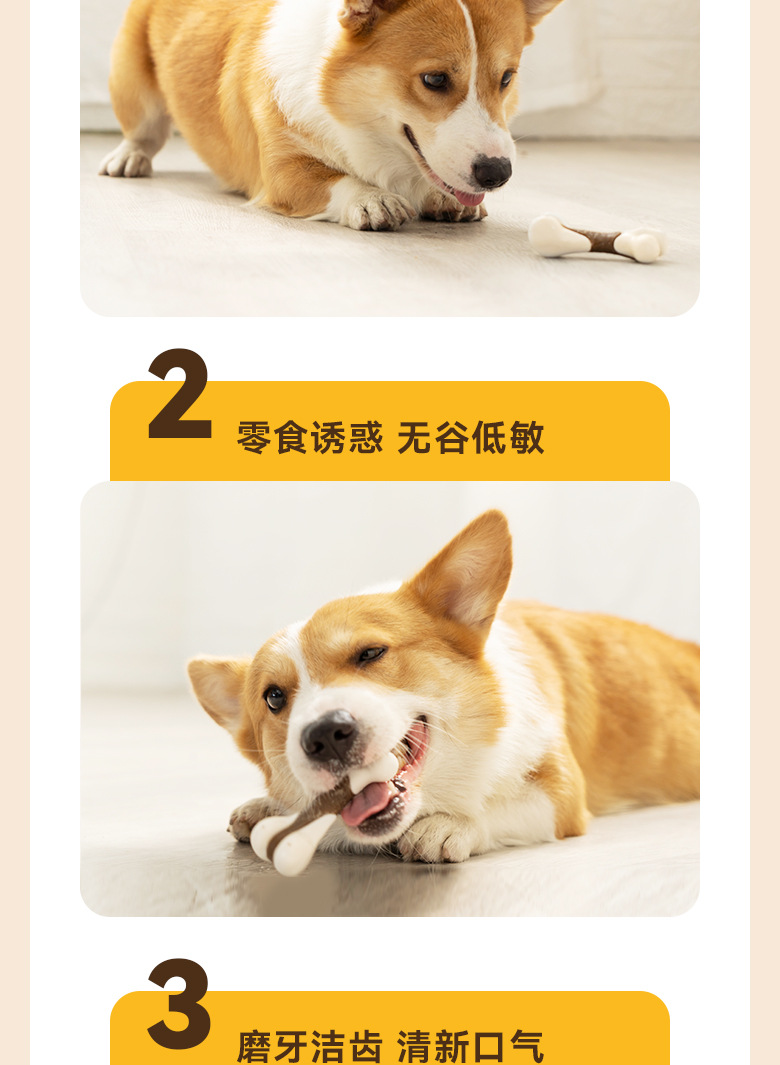 2
零食诱惑 无谷低敏

3
磨牙洁齿 清新口气