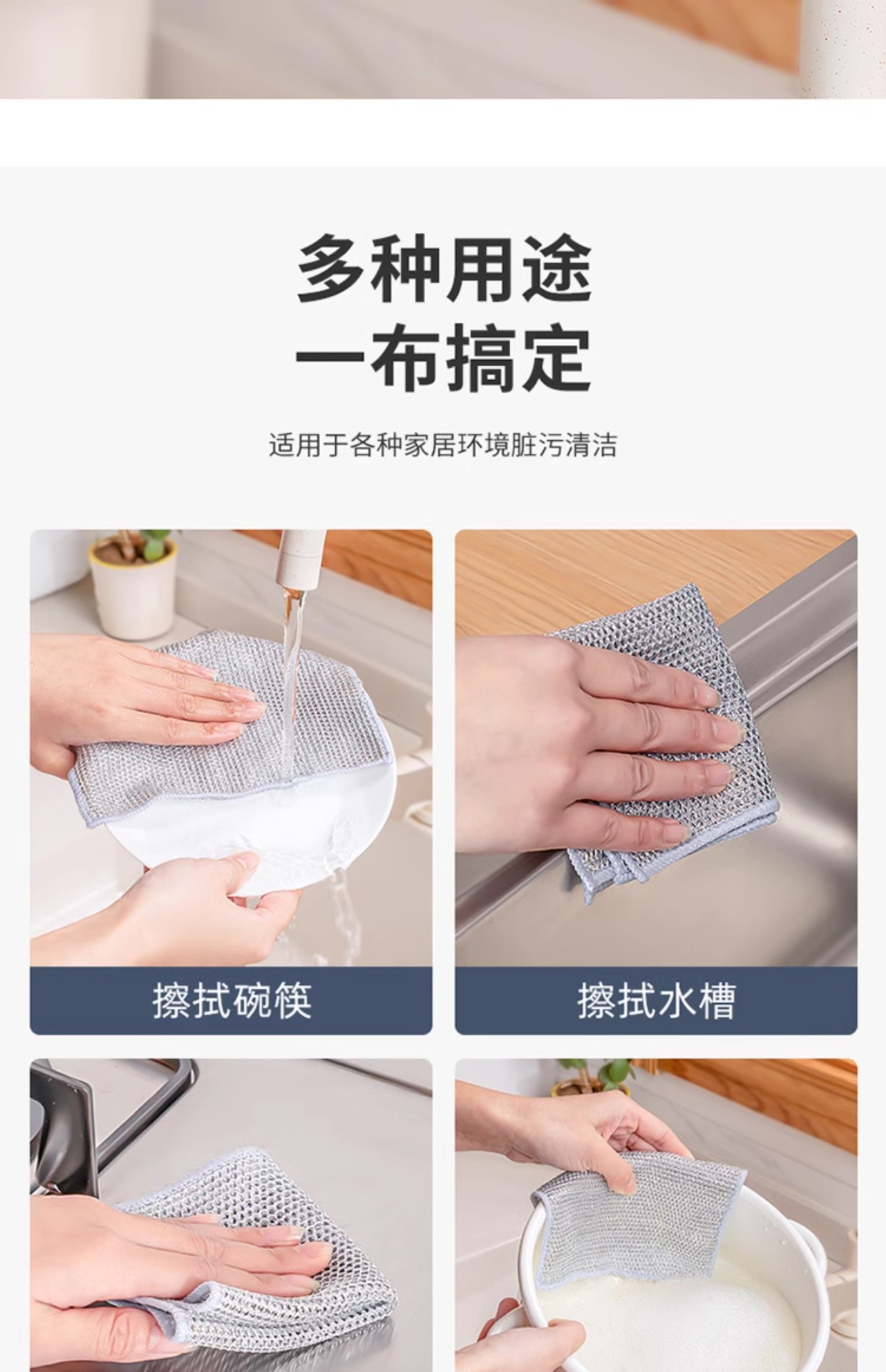 多种用途
一布搞定

适用于各种家居环境脏污清洁

擦拭碗筷

擦拭水槽