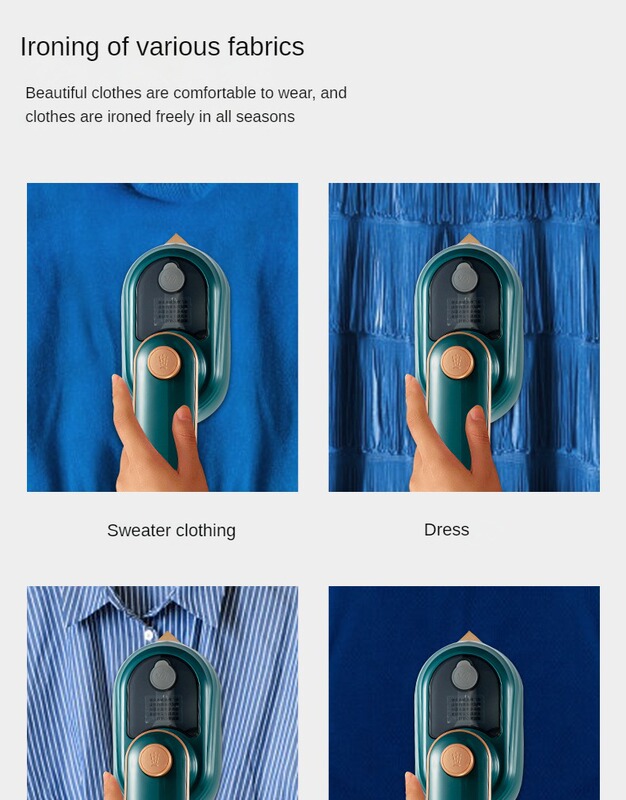 Ironing of various fabrics

Beautiful clothes are comfortable to wear, and clothes are ironed freely in all seasons

Sweater clothing

Dress