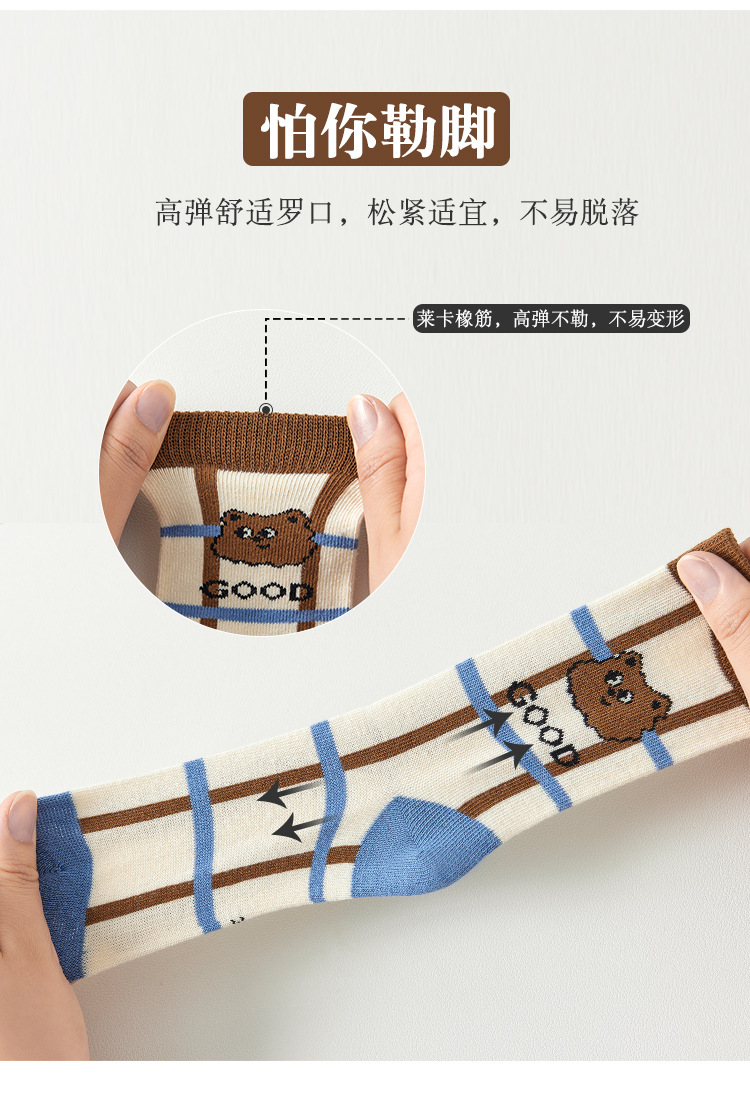 怕你勒脚

高弹舒适罗口，松紧适宜，不易脱落

莱卡橡筋，高弹不勒，不易变形

GOOD

GOOD