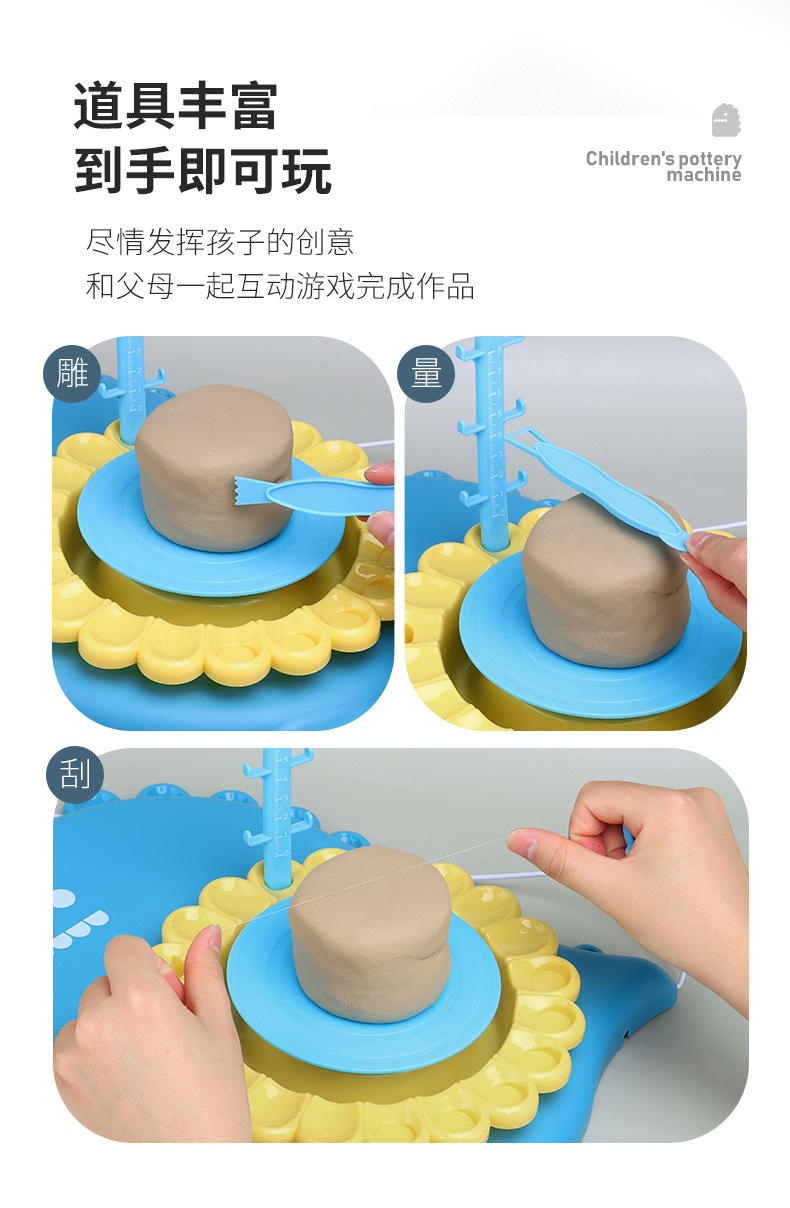 道具丰富
到手即可玩

Children's pottery machine

尽情发挥孩子的创意
和父母一起互动游戏完成作品

雕

量

刮