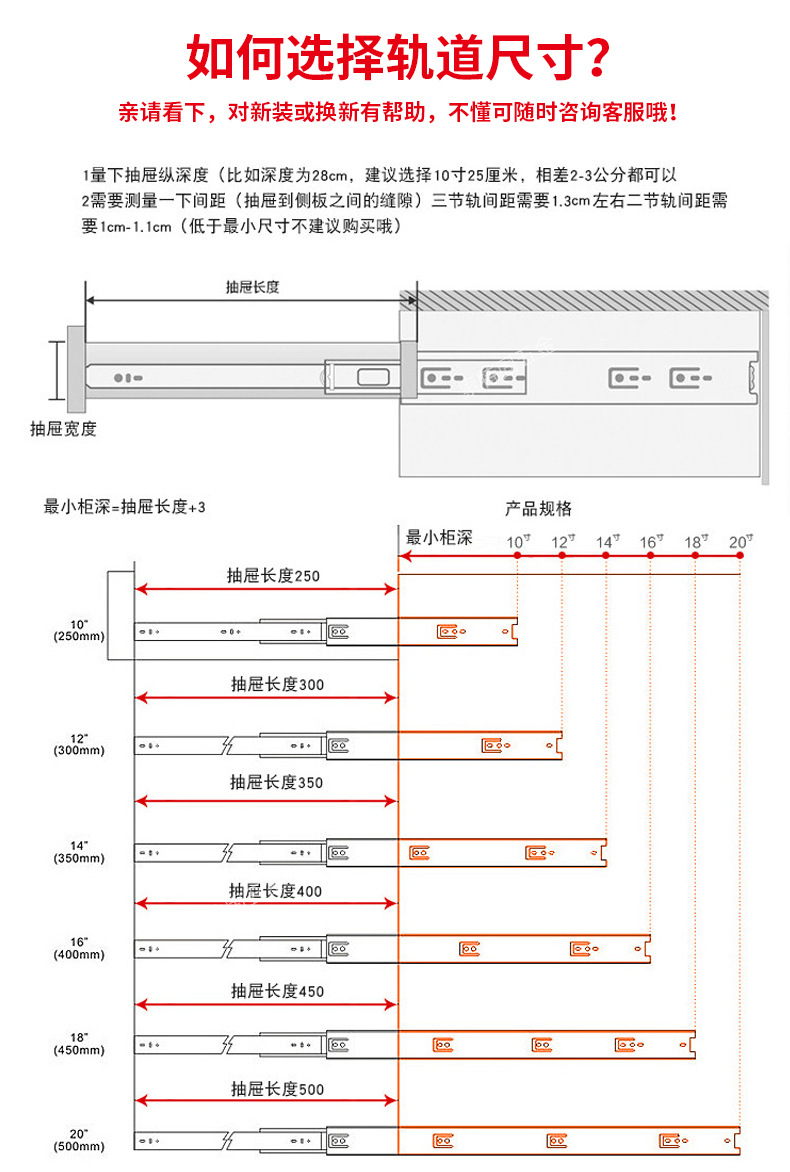 如何选择轨道尺寸？

亲请看下，对新装或换新有帮助，不懂可随时咨询客服哦！

1量下抽屉纵深度（比如深度为28cm，建议选择10寸25厘米，相差2-3公分都可以
2需要测量一下间距（抽屉到侧板之间的缝隙）三节轨间距需要1.3cm左右二节轨间距需要1cm-1.1cm（低于最小尺寸不建议购买哦）

抽屉长度

抽屉宽度

最小柜深=抽屉长度+3

产品规格

最小柜深

10寸 12寸 14寸 16寸 18寸 20寸

抽屉长度250

10"
(250mm)

抽屉长度300

12"
(300mm)

抽屉长度350

14"
(350mm)

抽屉长度400

16"
(400mm)

抽屉长度450

18"
(450mm)

抽屉长度500

20"
(500mm)