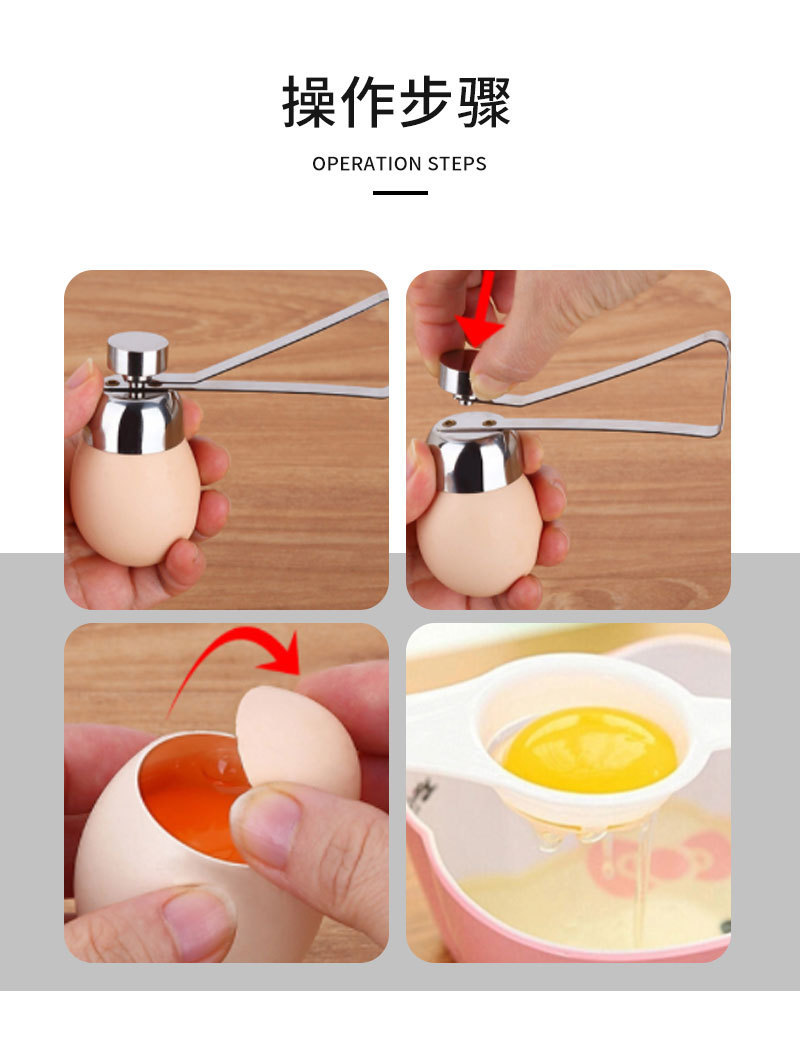 操作步骤

OPERATION STEPS