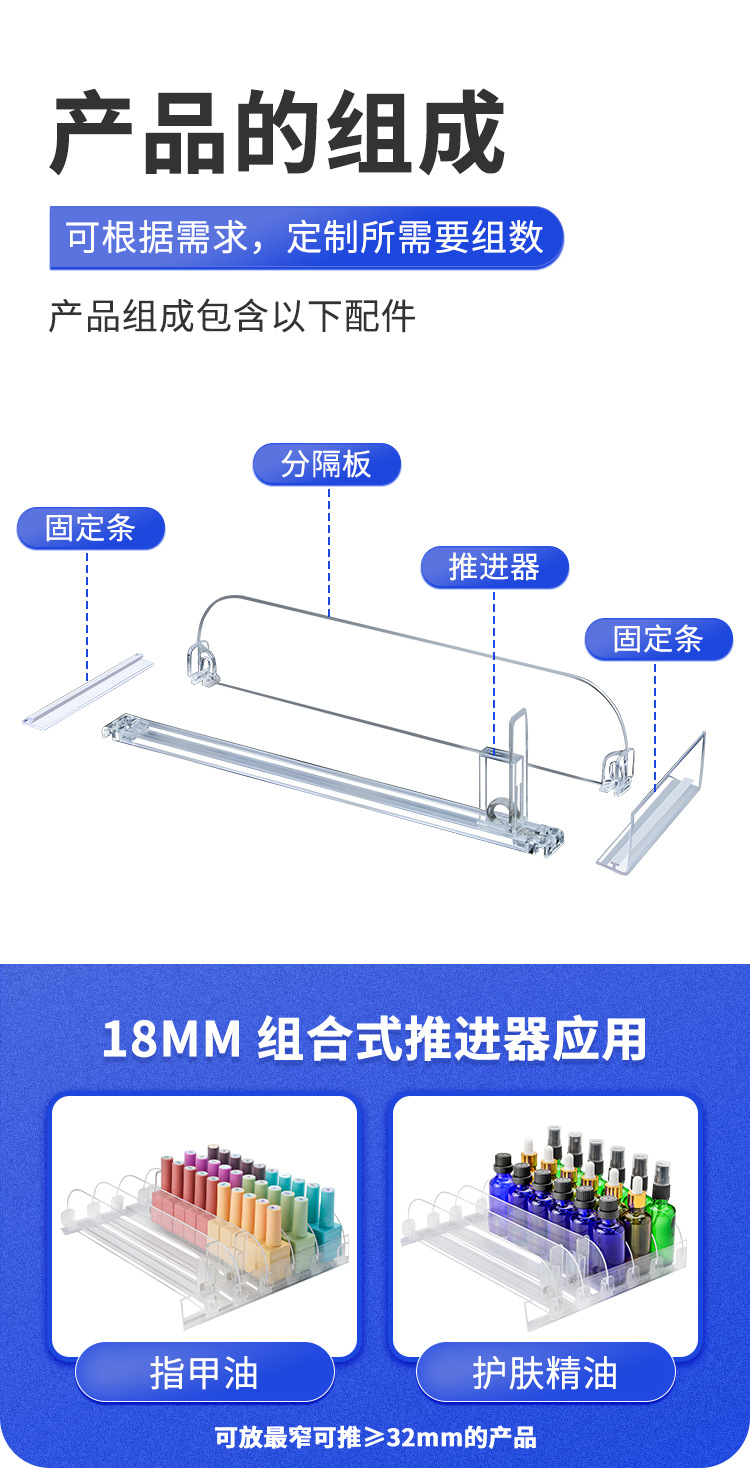 产品的组成

可根据需求，定制所需要组数

产品组成包含以下配件

分隔板

固定条

推进器

固定条

18MM 组合式推进器应用

指甲油

护肤精油

可放最窄可推≥32mm的产品