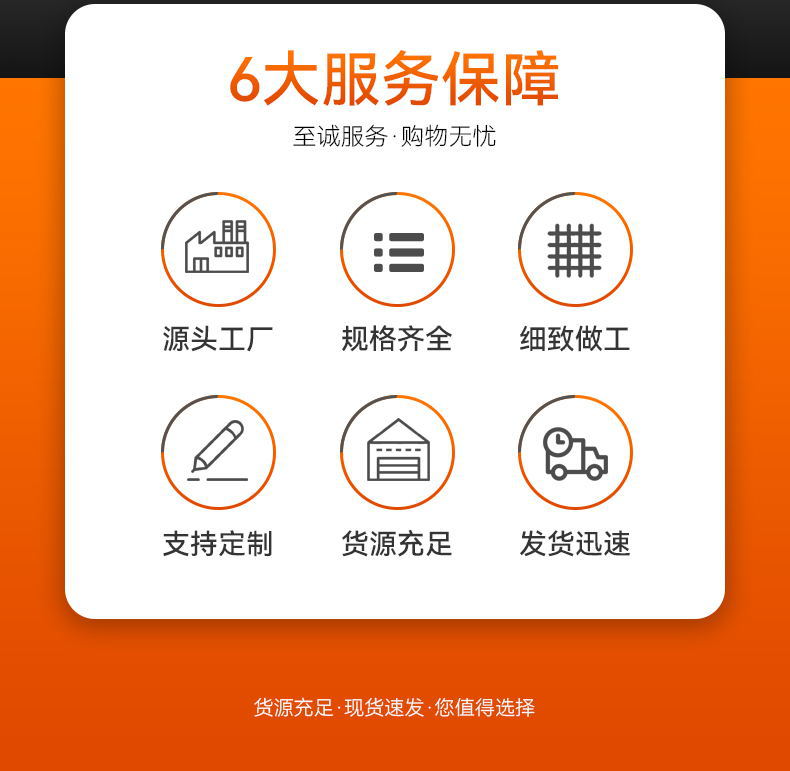 6大服务保障

至诚服务·购物无忧

源头工厂

规格齐全

细致做工

支持定制

货源充足

发货迅速

货源充足·现货速发·您值得选择